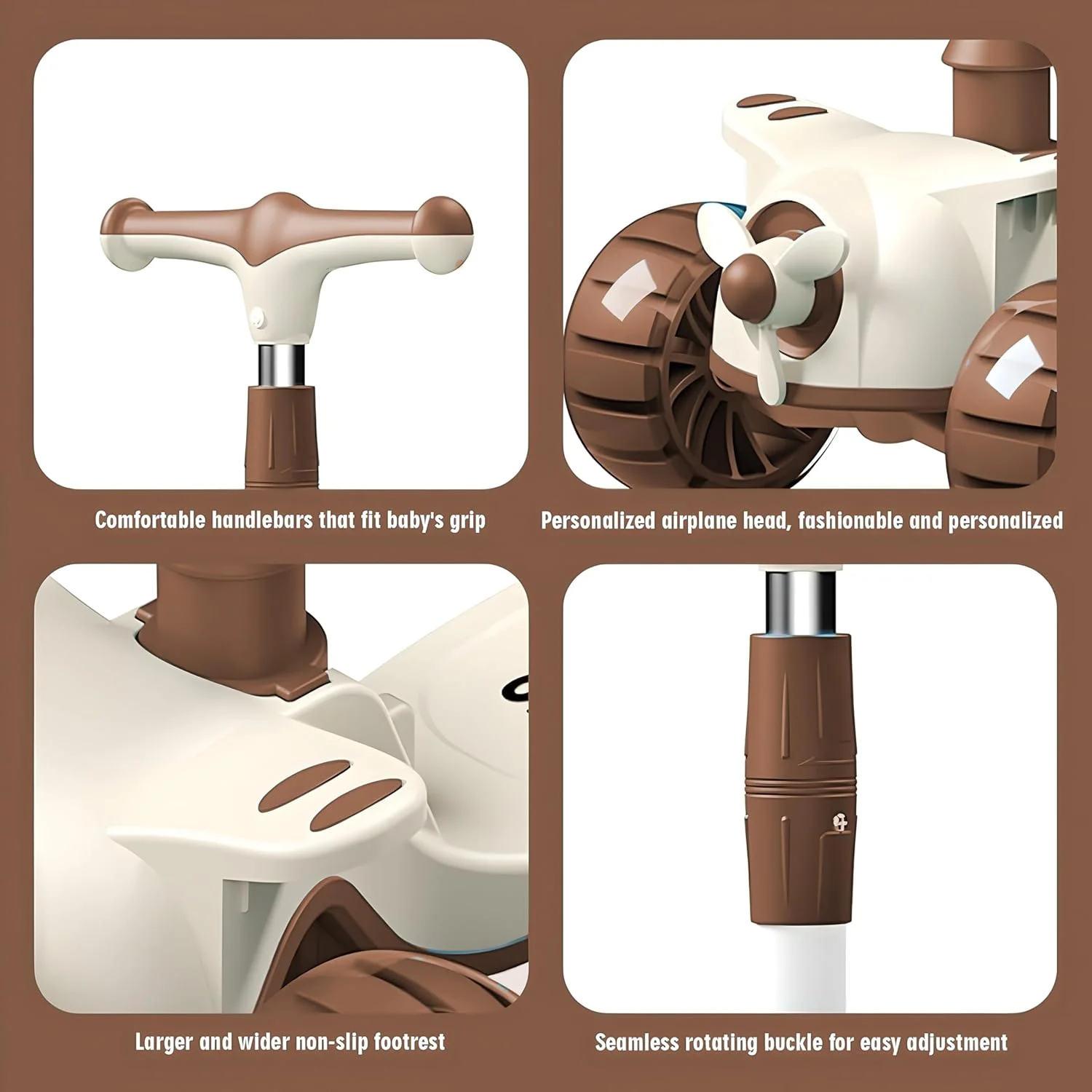 Comfortable handlebars that fit baby's grip

Personalized airplane head, fashionable and personalized

Larger and wider non-slip footrest

Seamless rotating buckle for easy adjustment