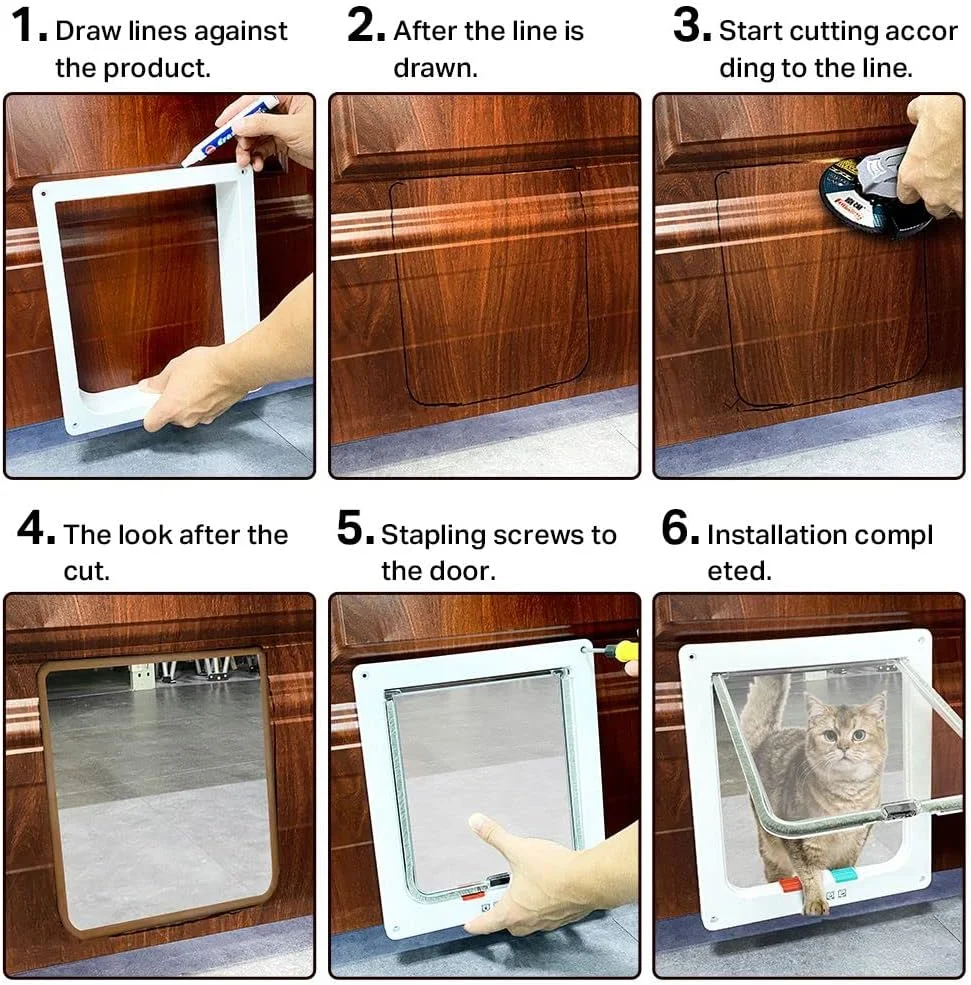 1. Draw lines against the product.

2. After the line is drawn.

3. Start cutting accor ding to the line.

4. The look after the cut.

5. Stapling screws to the door.

6. Installation compl eted.