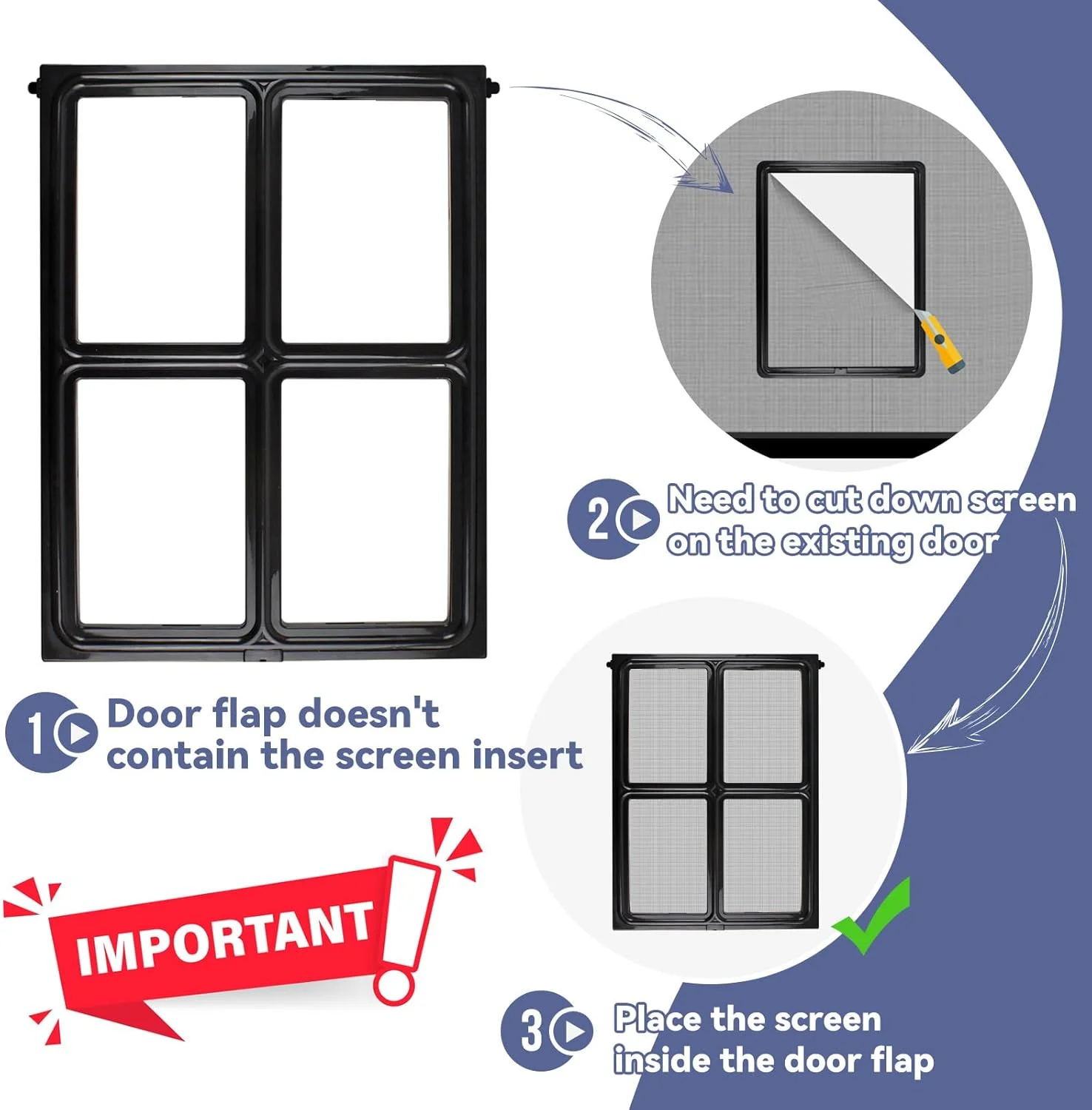 2 Need to cut down screen on the existing door

1 Door flap doesn't contain the screen insert

IMPORTANT

3 Place the screen inside the door flap