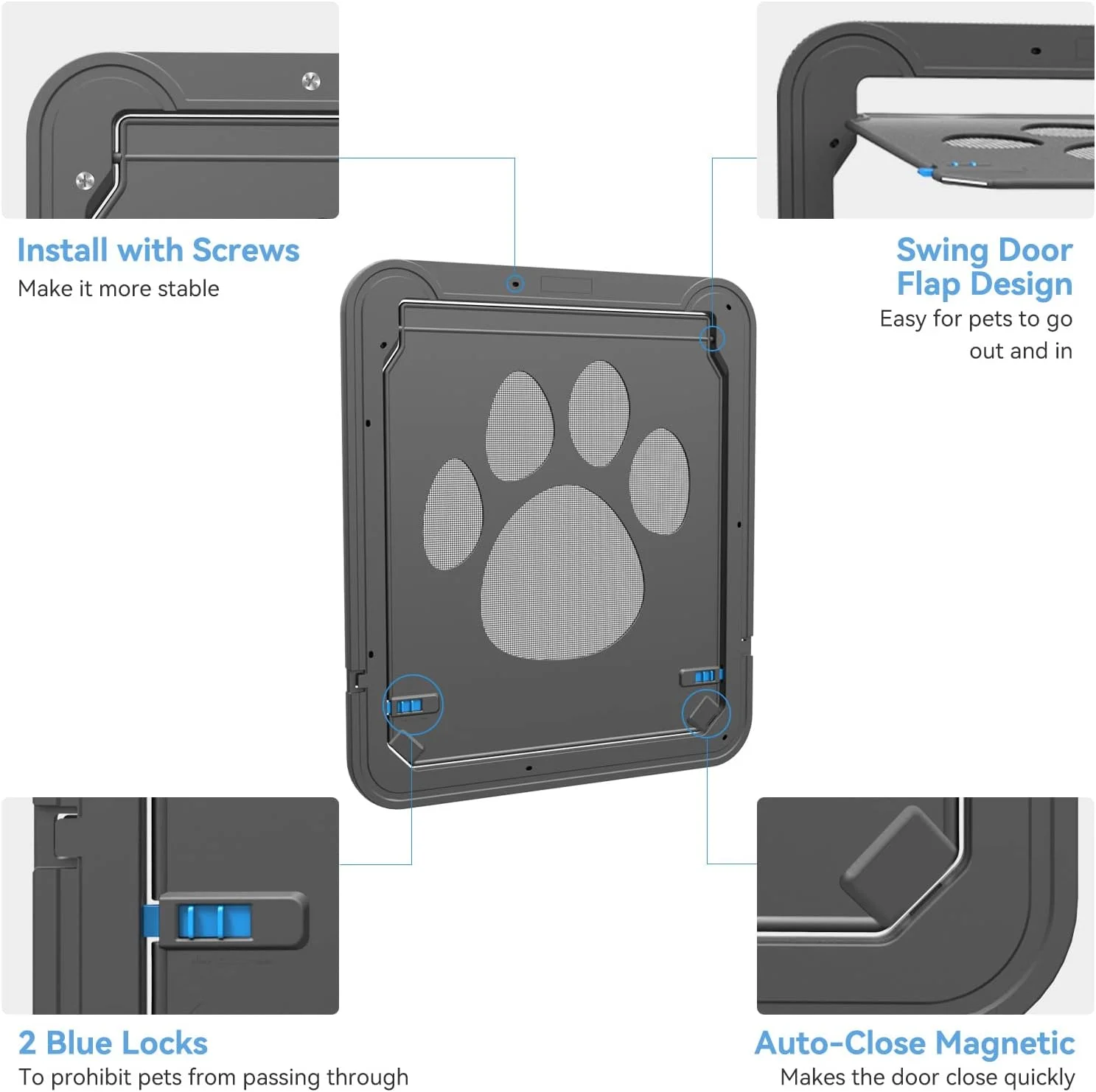 Install with Screws
Make it more stable

Swing Door Flap Design
Easy for pets to go out and in

2 Blue Locks
To prohibit pets from passing through

Auto-Close Magnetic
Makes the door close quickly