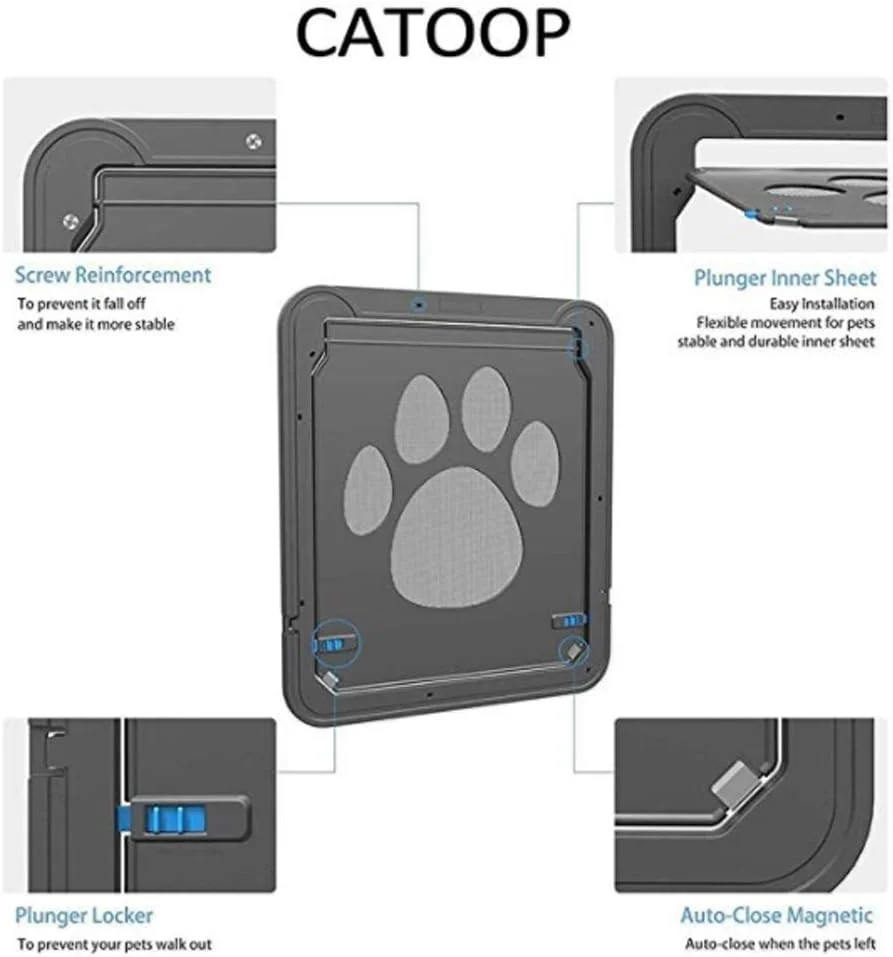 CATOOP

Screw Reinforcement
To prevent it fall off
and make it more stable

Plunger Inner Sheet
Easy Installation
Flexible movement for pets
stable and durable inner sheet

Plunger Locker
To prevent your pets walk out

Auto-Close Magnetic
Auto-close when the pets left