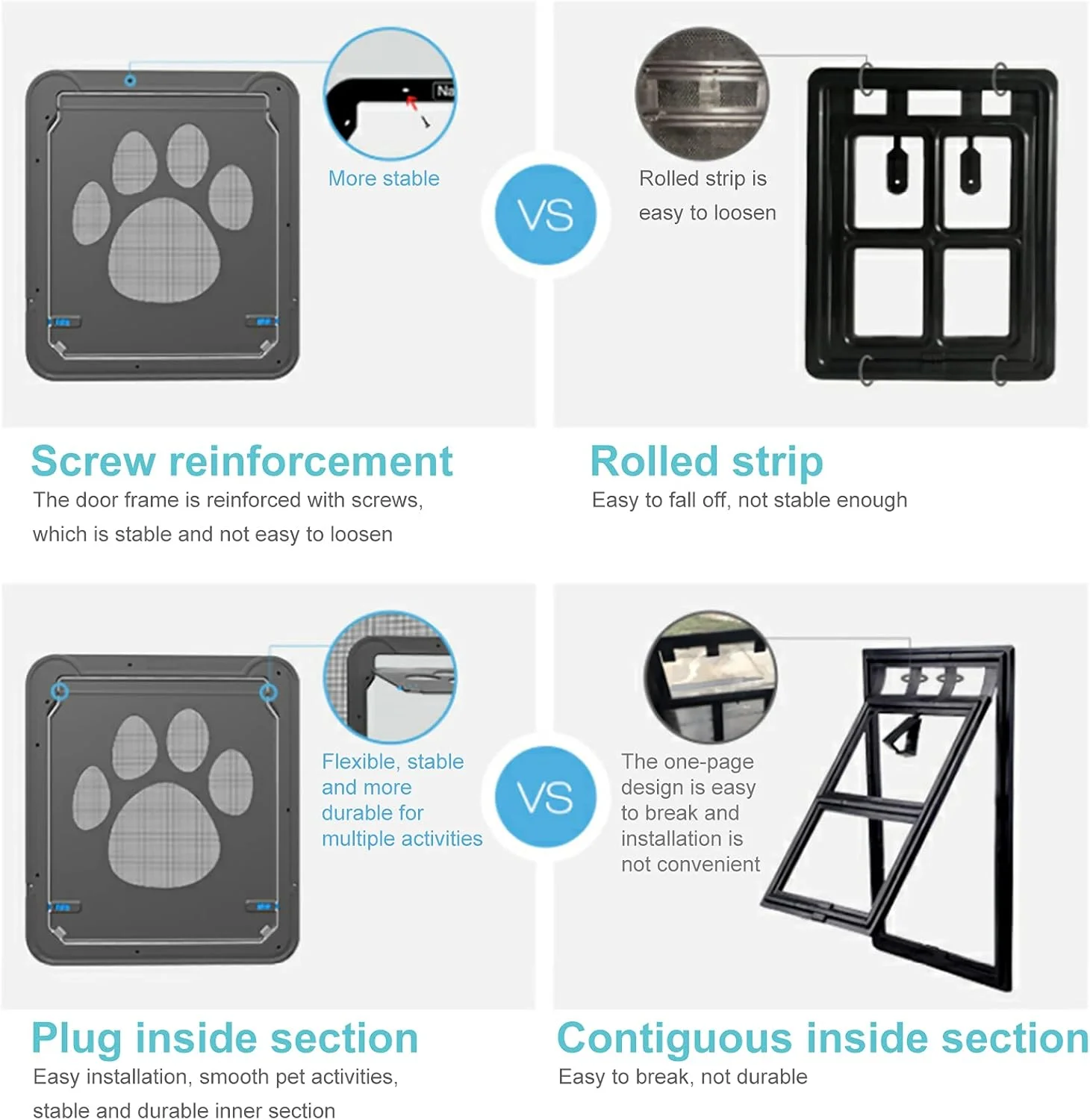 More stable

VS

Rolled strip is easy to loosen

Screw reinforcement
The door frame is reinforced with screws, which is stable and not easy to loosen

Rolled strip
Easy to fall off, not stable enough

Flexible, stable and more durable for multiple activities

VS

The one-page design is easy to break and installation is not convenient

Plug inside section
Easy installation, smooth pet activities, stable and durable inner section

Contiguous inside section
Easy to break, not durable