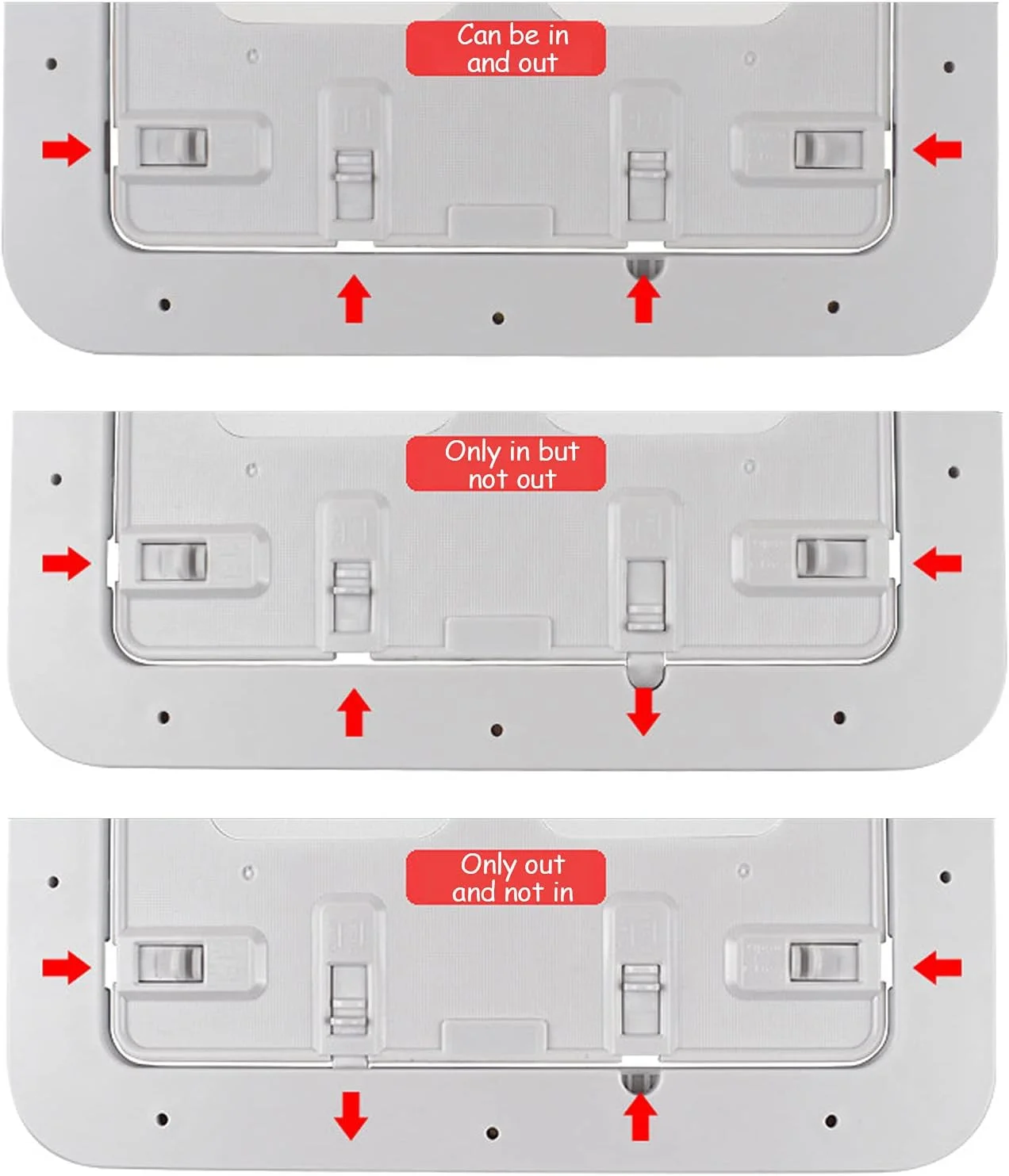 Can be in and out

Only in but not out

Only out and not in