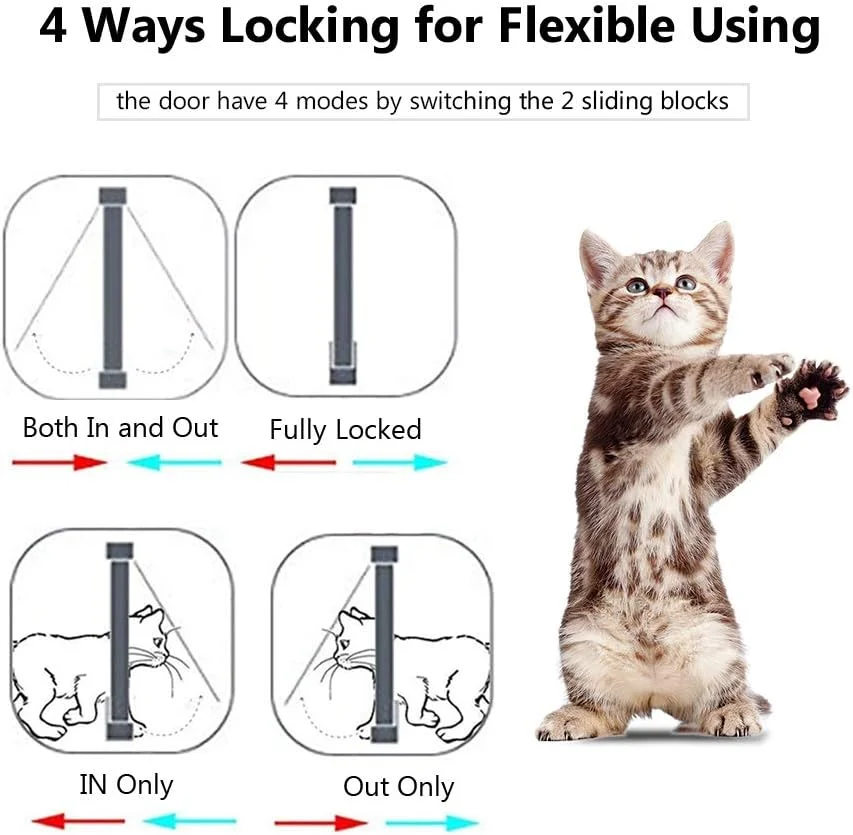 4 Ways Locking for Flexible Using

the door have 4 modes by switching the 2 sliding blocks

Both In and Out

Fully Locked

IN Only

Out Only