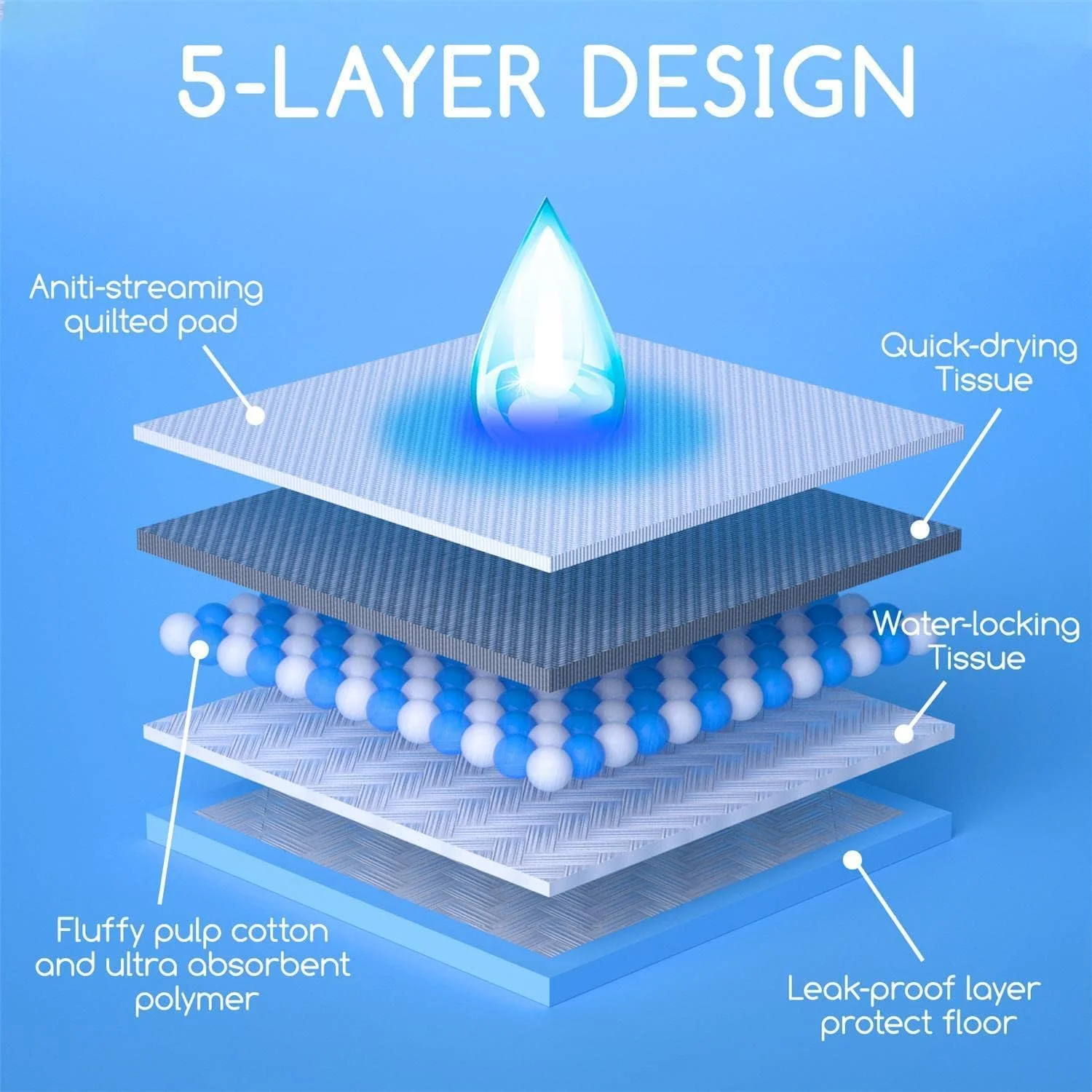 5-LAYER DESIGN

Aniti-streaming quilted pad

Quick-drying Tissue

Water-locking Tissue

Fluffy pulp cotton and ultra absorbent polymer

Leak-proof layer protect floor