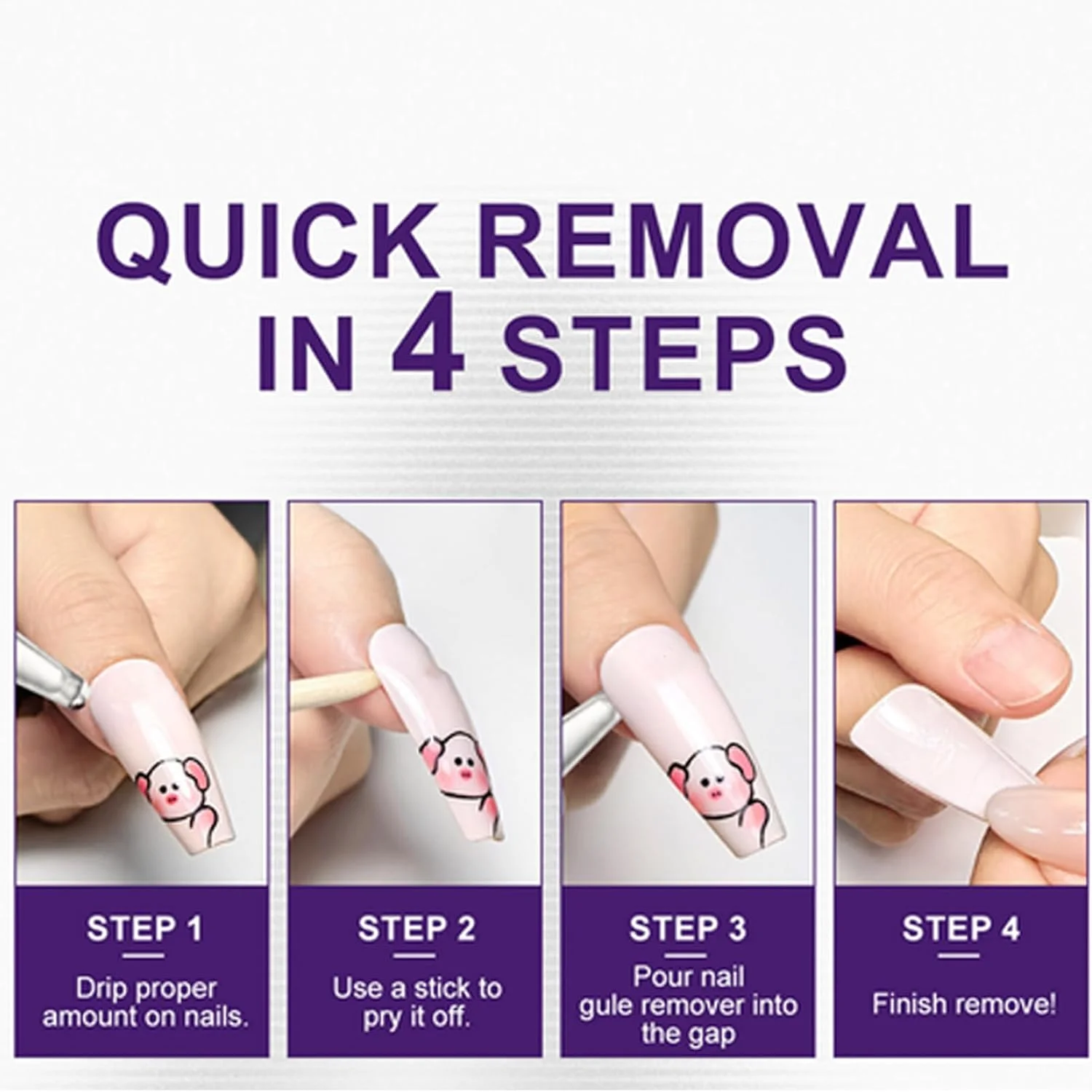 QUICK REMOVAL IN 4 STEPS

STEP 1

Drip proper amount on nails.

STEP 2

Use a stick to pry it off.

STEP 3

Pour nail gule remover into the gap

STEP 4

Finish remove!