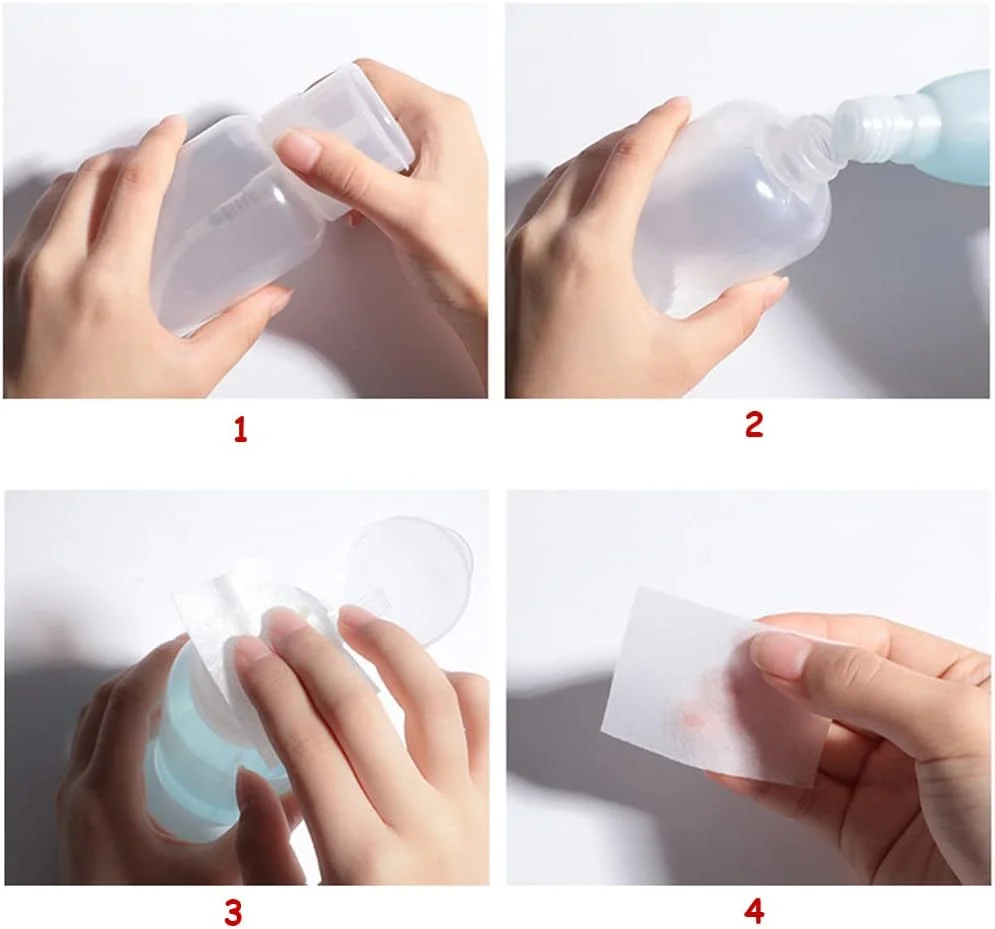 1

2

3

4