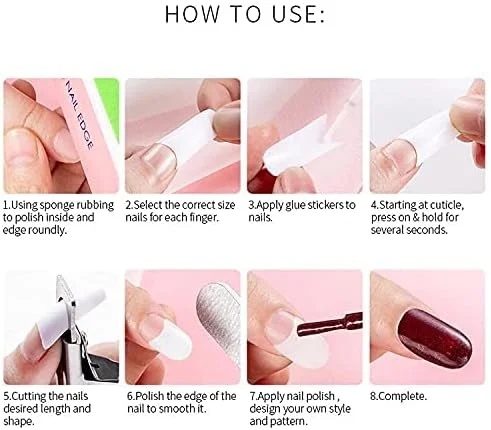 HOW TO USE:

NAIL EDGE

1.Using sponge rubbing to polish inside and edge roundly.

2.Select the correct size nails for each finger.

3.Apply glue stickers to nails.

4.Starting at cuticle, press on & hold for several seconds.

5.Cutting the nails desired length and shape.

6.Polish the edge of the nail to smooth it.

7.Apply nail polish , design your own style and pattern.

8.Complete.