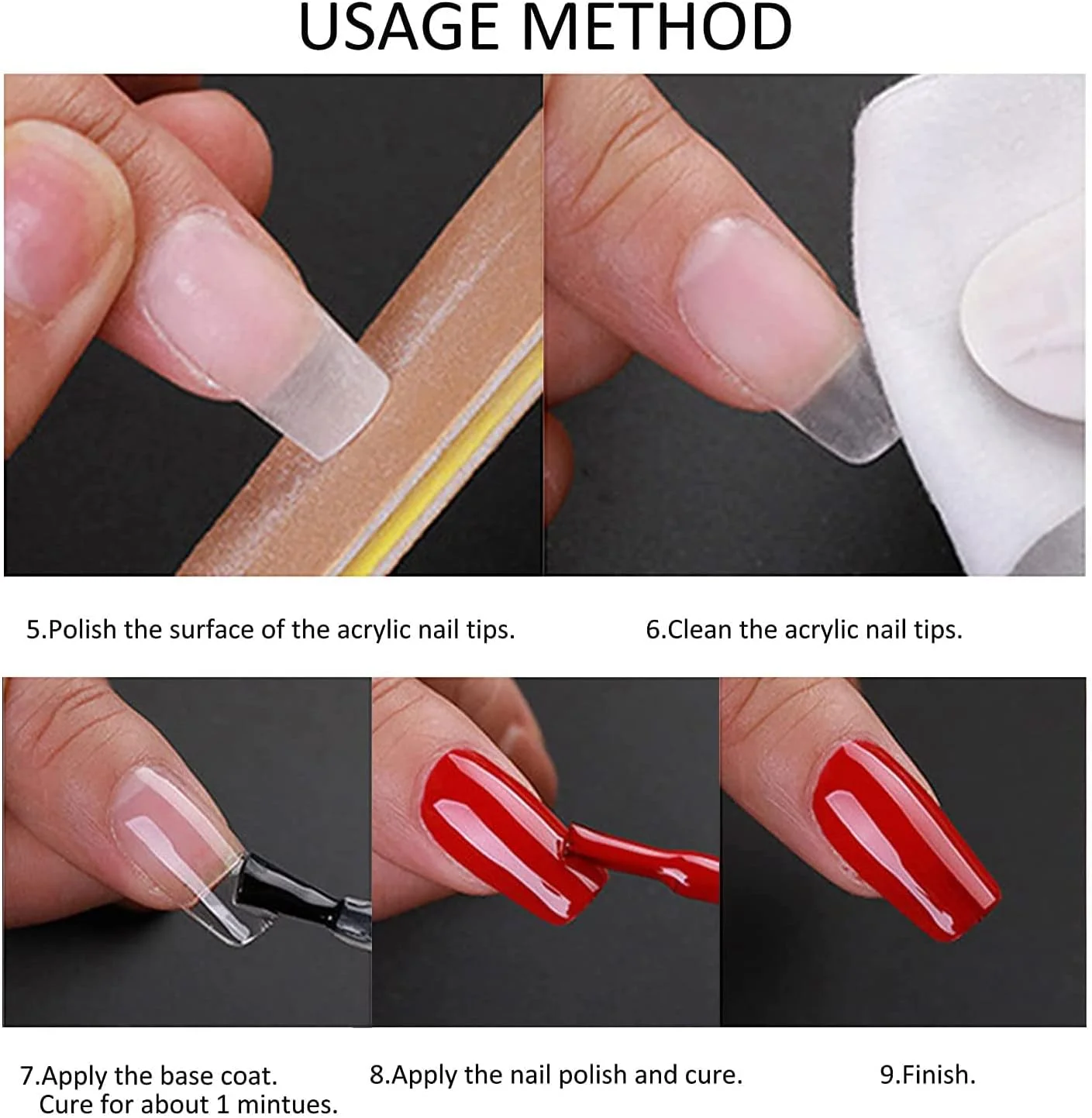 USAGE METHOD

5.Polish the surface of the acrylic nail tips.

6.Clean the acrylic nail tips.

7.Apply the base coat. Cure for about 1 mintues.

8.Apply the nail polish and cure.

9.Finish.