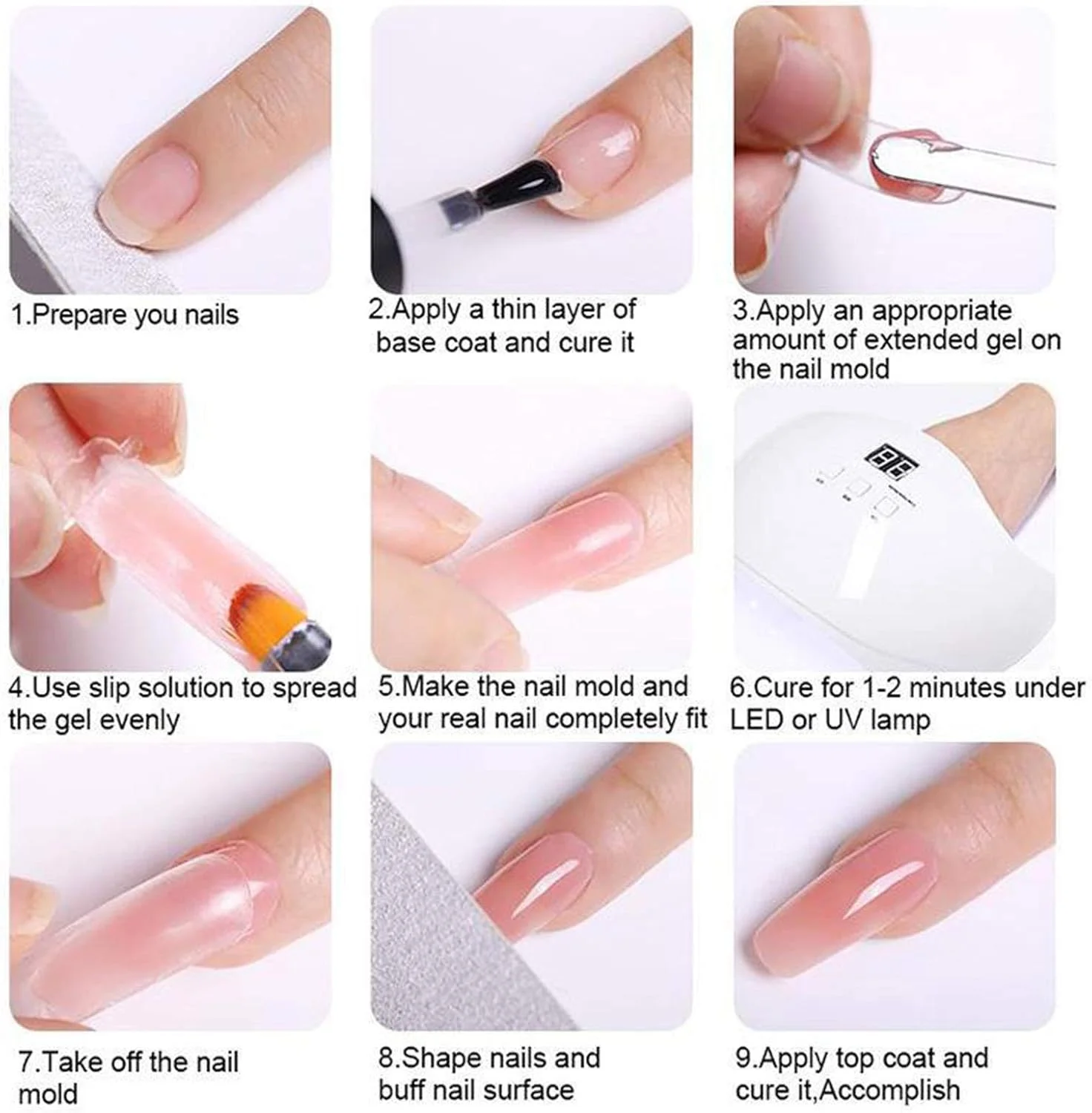 1.Prepare you nails

2.Apply a thin layer of base coat and cure it

3.Apply an appropriate amount of extended gel on the nail mold

4.Use slip solution to spread the gel evenly

5.Make the nail mold and your real nail completely fit

6.Cure for 1-2 minutes under LED or UV lamp

7.Take off the nail mold

8.Shape nails and buff nail surface

9.Apply top coat and cure it,Accomplish