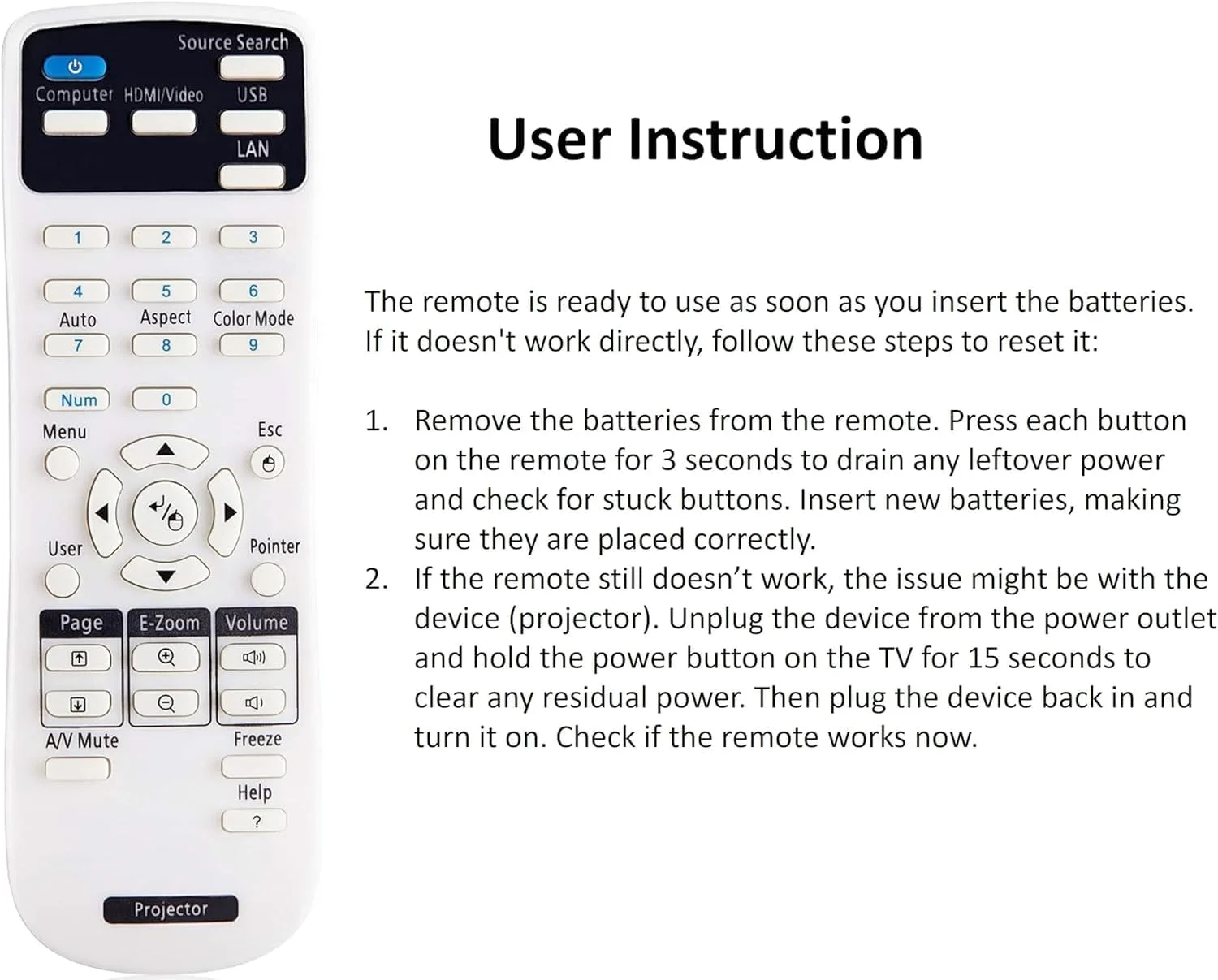 Source Search
Computer HDMI/Video USB
LAN
1 2 3
4 5 6
Auto Aspect Color Mode
7 8 9
Num 0
Menu Esc
User Pointer
Page E-Zoom Volume
A/V Mute Freeze
Help
?
Projector

User Instruction

The remote is ready to use as soon as you insert the batteries. If it doesn't work directly, follow these steps to reset it:

1. Remove the batteries from the remote. Press each button on the remote for 3 seconds to drain any leftover power and check for stuck buttons. Insert new batteries, making sure they are placed correctly.
2. If the remote still doesn’t work, the issue might be with the device (projector). Unplug the device from the power outlet and hold the power button on the TV for 15 seconds to clear any residual power. Then plug the device back in and turn it on. Check if the remote works now.