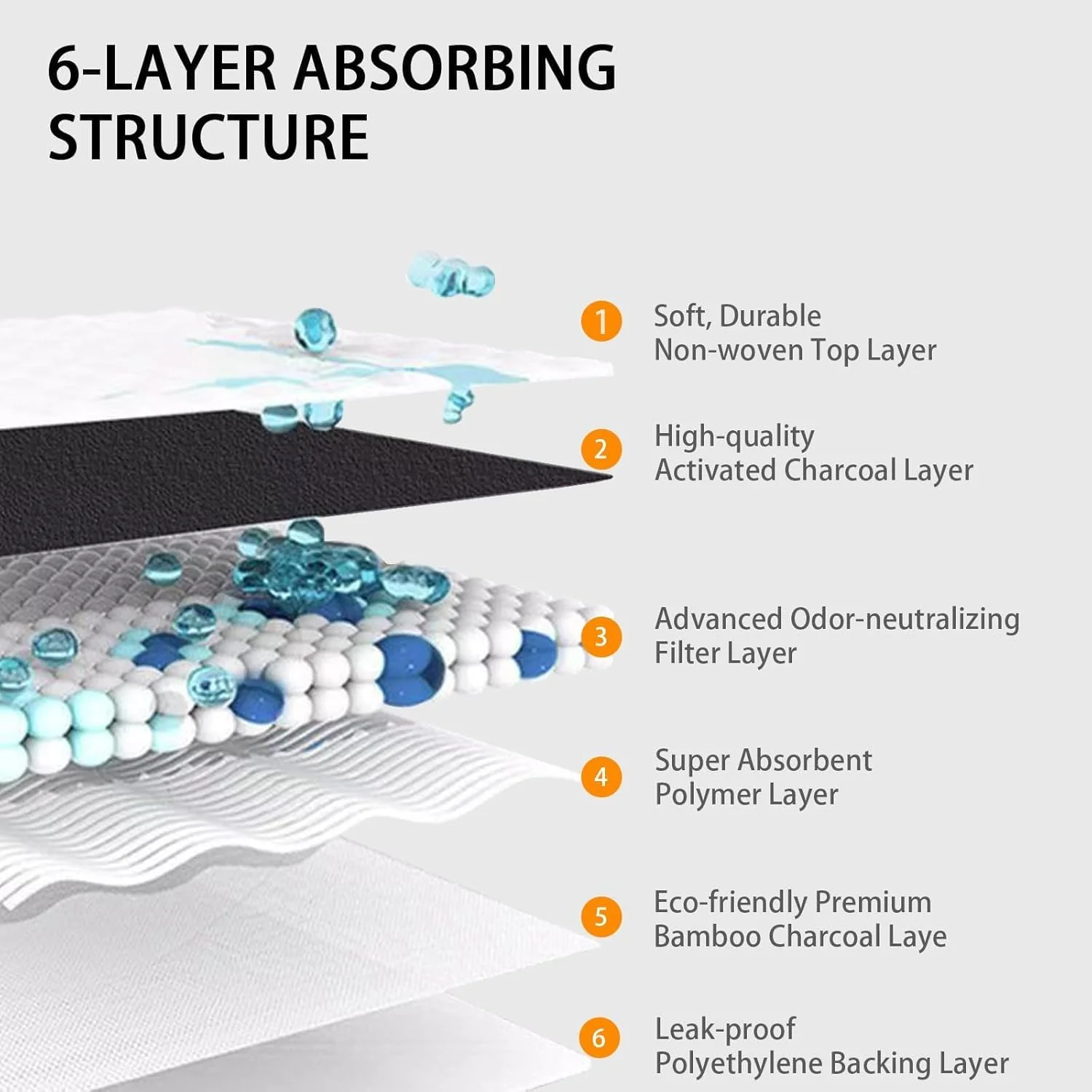 6-LAYER ABSORBING STRUCTURE

1 Soft, Durable Non-woven Top Layer

2 High-quality Activated Charcoal Layer

3 Advanced Odor-neutralizing Filter Layer

4 Super Absorbent Polymer Layer

5 Eco-friendly Premium Bamboo Charcoal Laye

6 Leak-proof Polyethylene Backing Layer