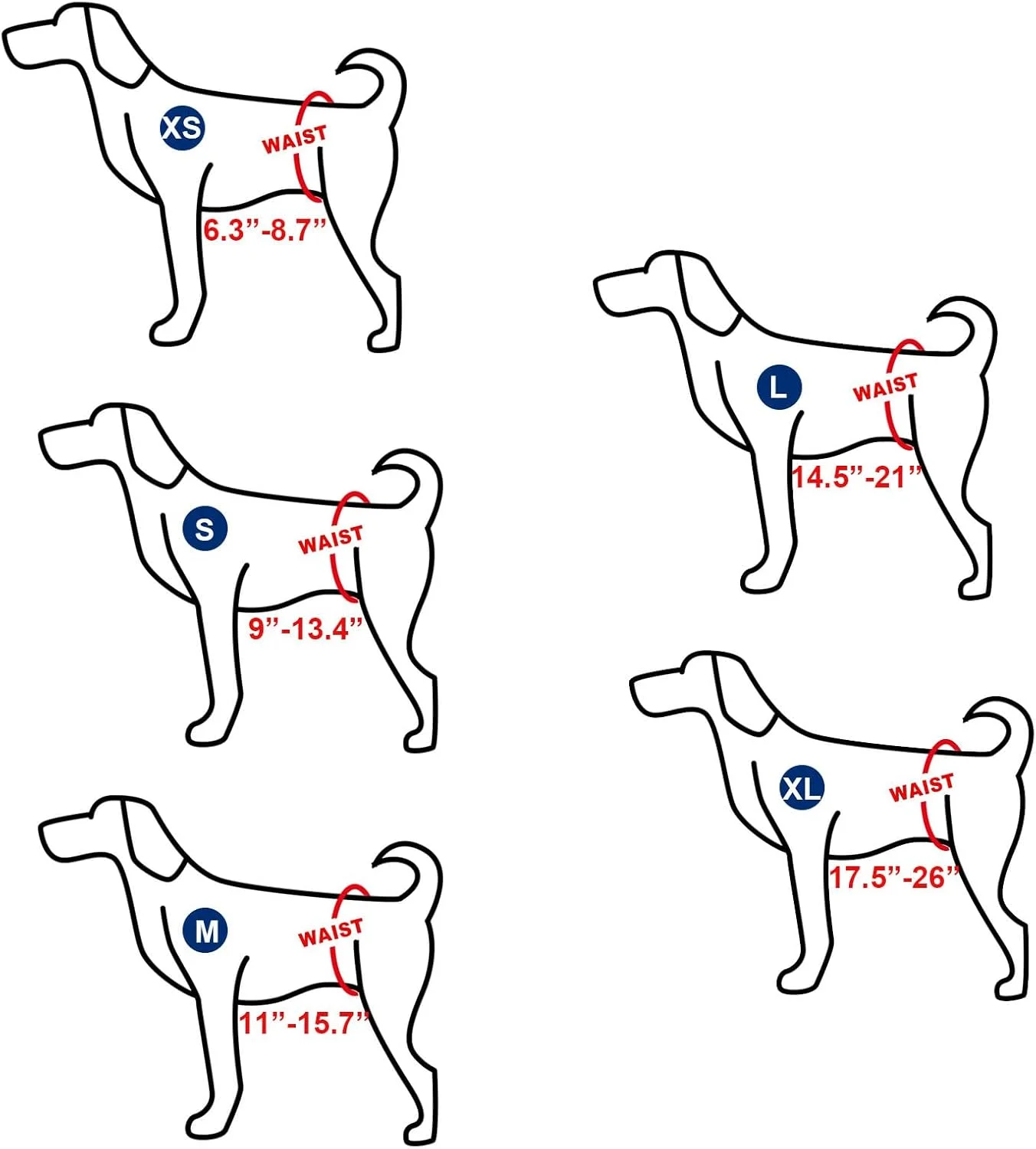 XS
WAIST
6.3”-8.7”

S
WAIST
9”-13.4”

M
WAIST
11”-15.7”

L
WAIST
14.5”-21”

XL
WAIST
17.5”-26”