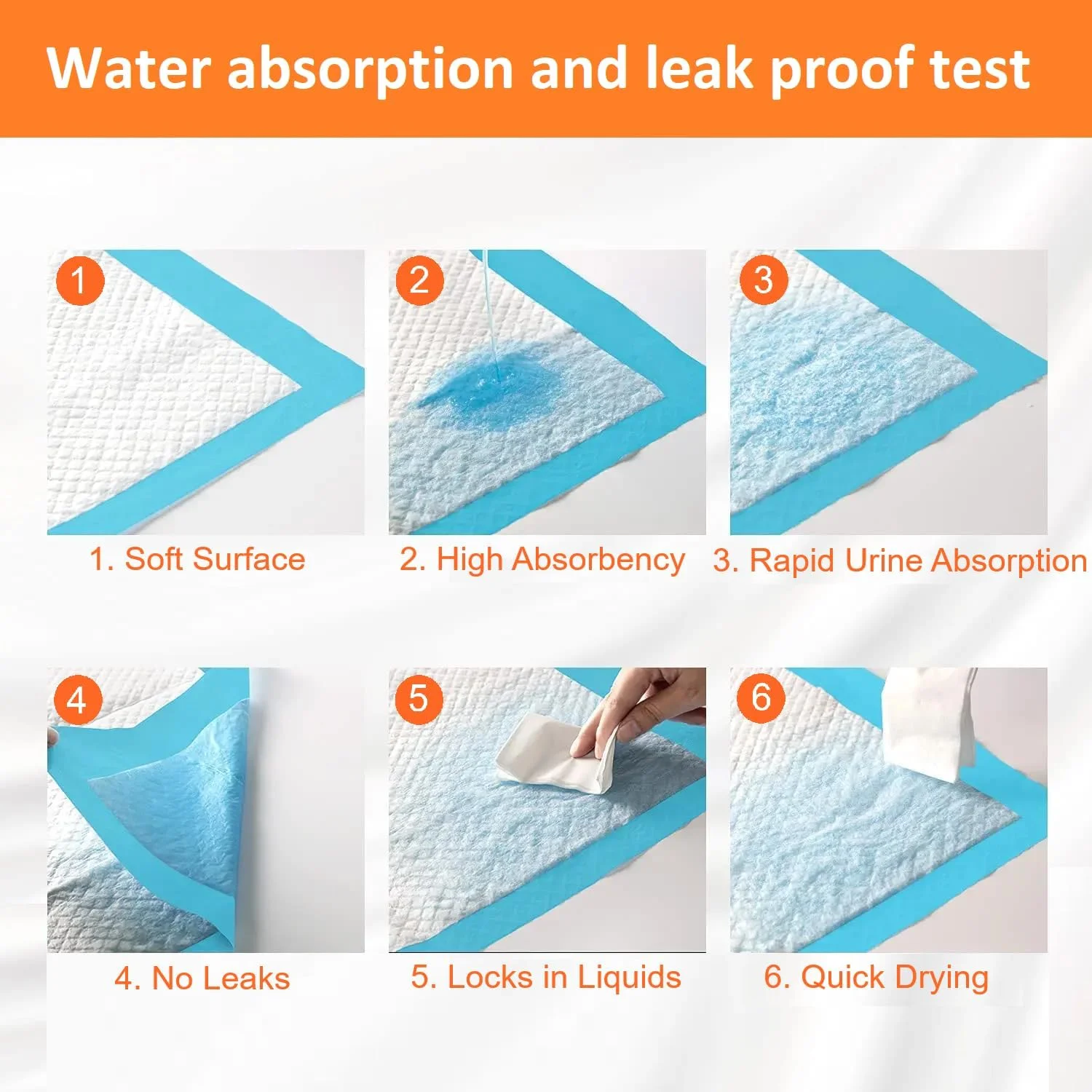 Water absorption and leak proof test

1

1. Soft Surface

2

2. High Absorbency

3

3. Rapid Urine Absorption

4

4. No Leaks

5

5. Locks in Liquids

6

6. Quick Drying