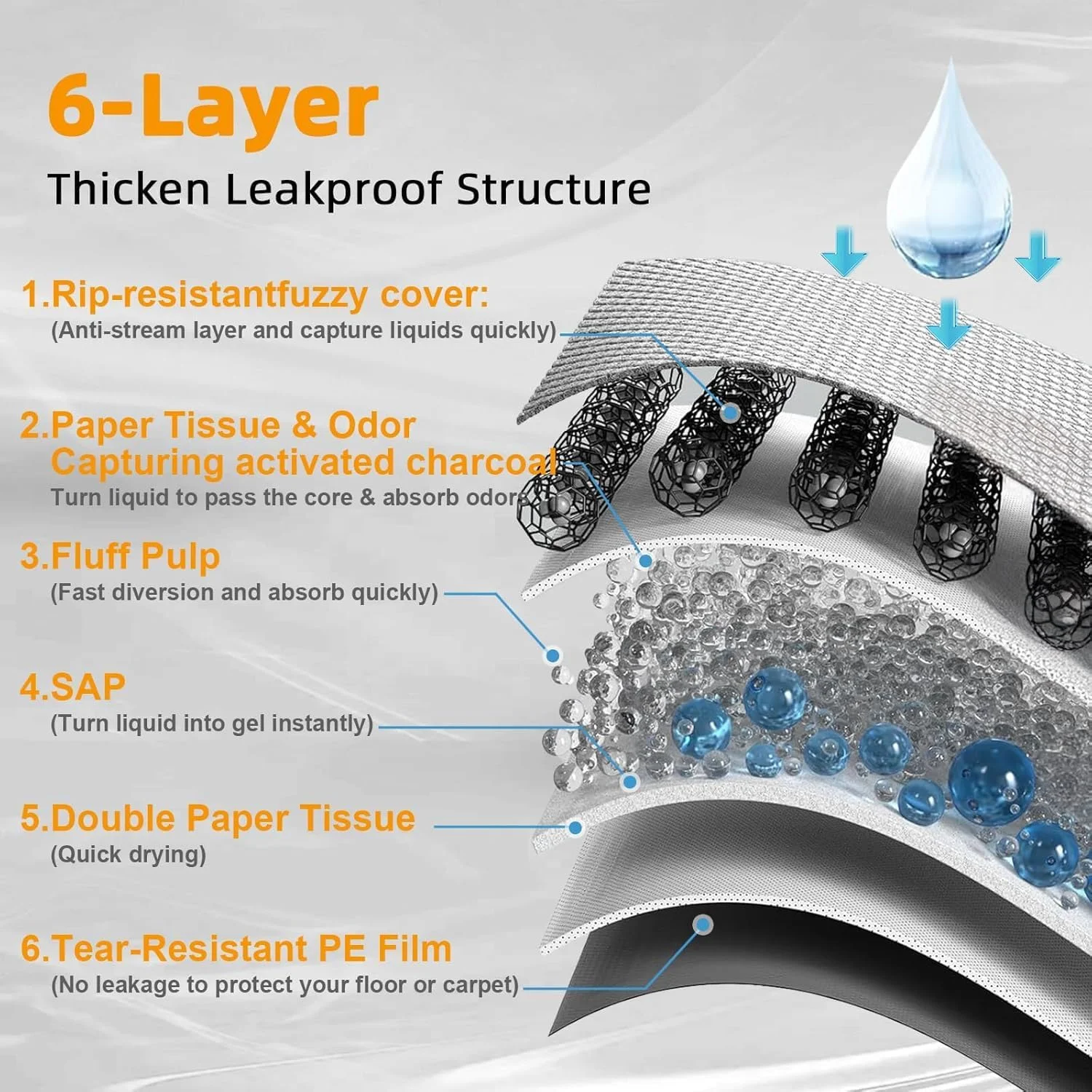 6-Layer

Thicken Leakproof Structure

1.Rip-resistantfuzzy cover:
(Anti-stream layer and capture liquids quickly)

2.Paper Tissue & Odor Capturing activated charcoal
Turn liquid to pass the core & absorb odors

3.Fluff Pulp
(Fast diversion and absorb quickly)

4.SAP
(Turn liquid into gel instantly)

5.Double Paper Tissue
(Quick drying)

6.Tear-Resistant PE Film
(No leakage to protect your floor or carpet)