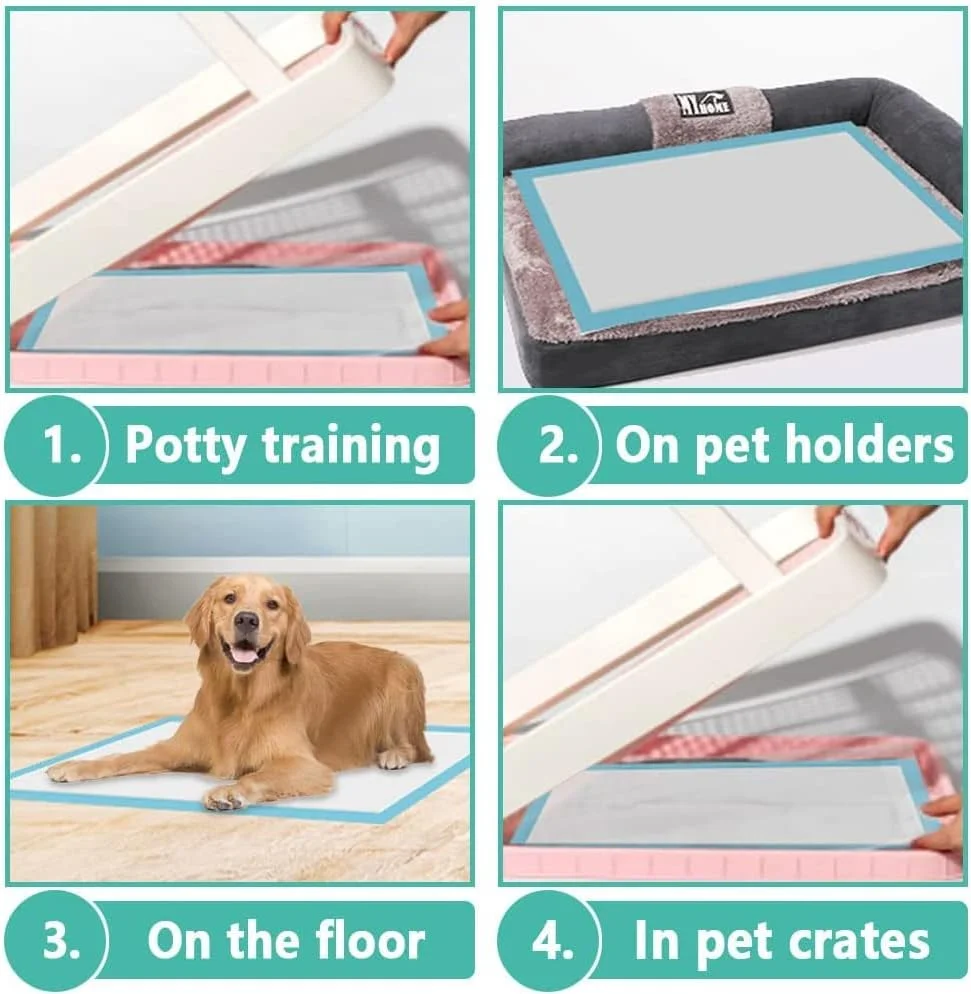 MY HOME

1. Potty training

2. On pet holders

3. On the floor

4. In pet crates