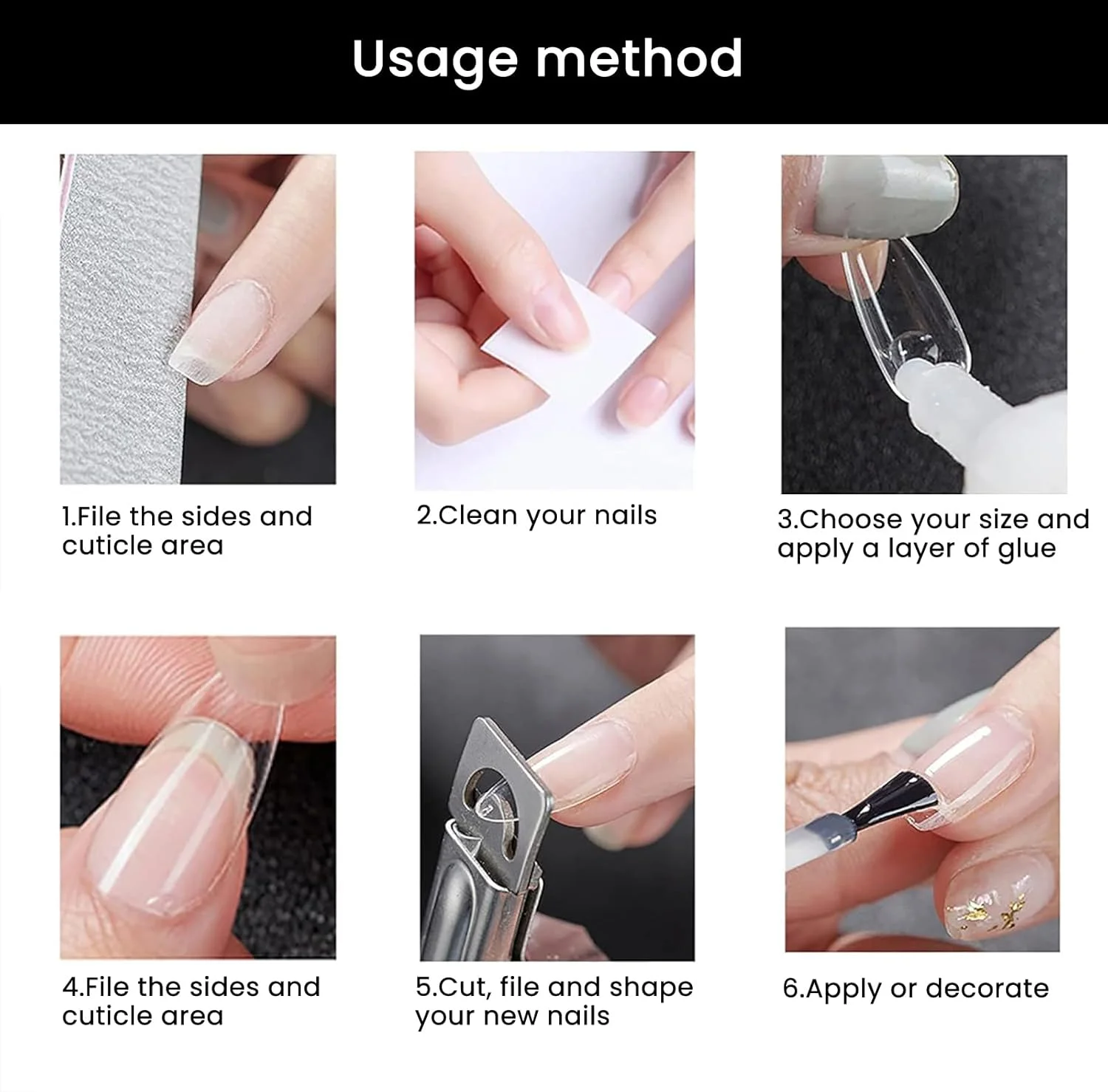 Usage method

1.File the sides and cuticle area

2.Clean your nails

3.Choose your size and apply a layer of glue

4.File the sides and cuticle area

5.Cut, file and shape your new nails

6.Apply or decorate