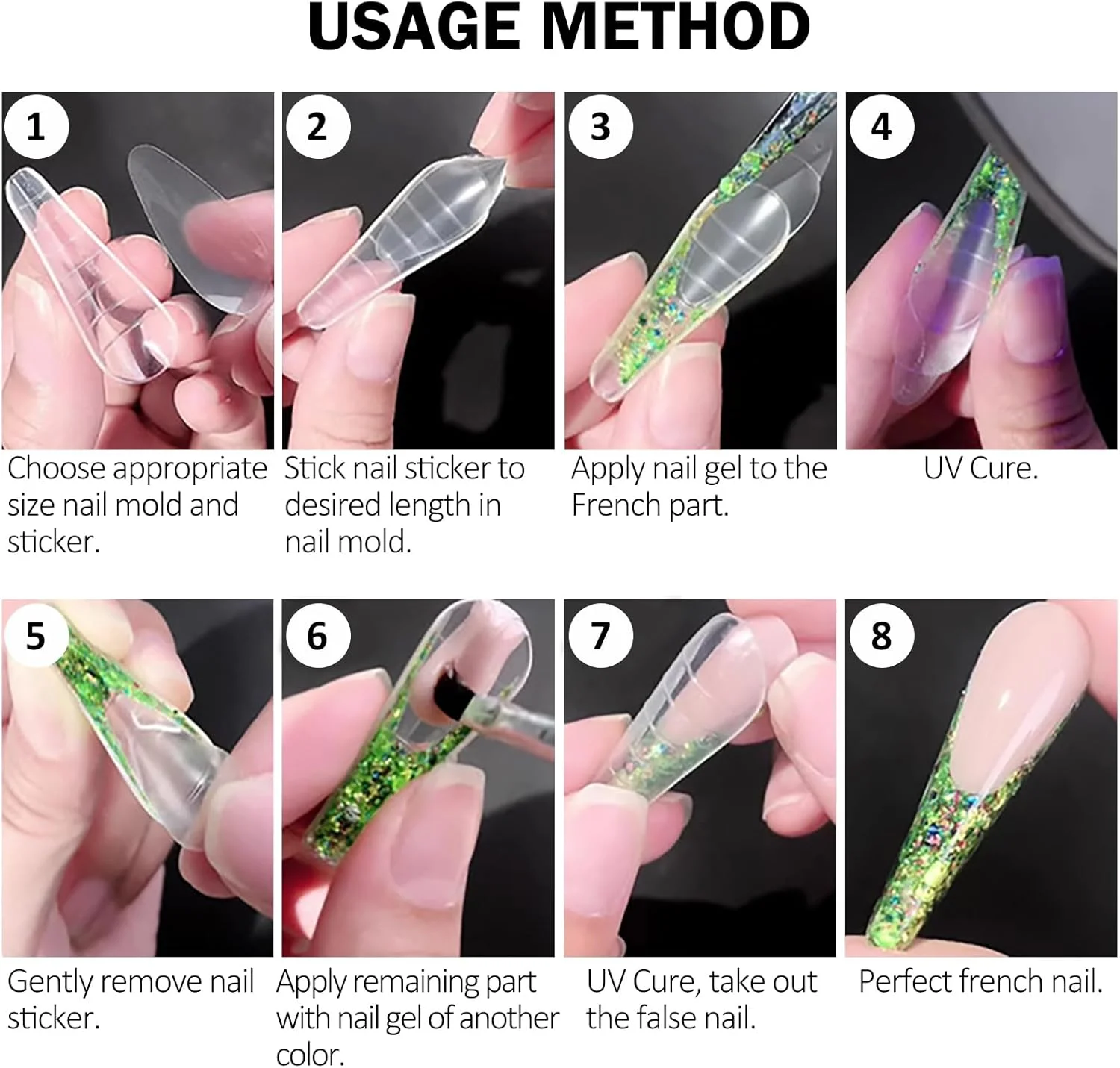 USAGE METHOD

1
Choose appropriate size nail mold and sticker.

2
Stick nail sticker to desired length in nail mold.

3
Apply nail gel to the French part.

4
UV Cure.

5
Gently remove nail sticker.

6
Apply remaining part with nail gel of another color.

7
UV Cure, take out the false nail.

8
Perfect french nail.