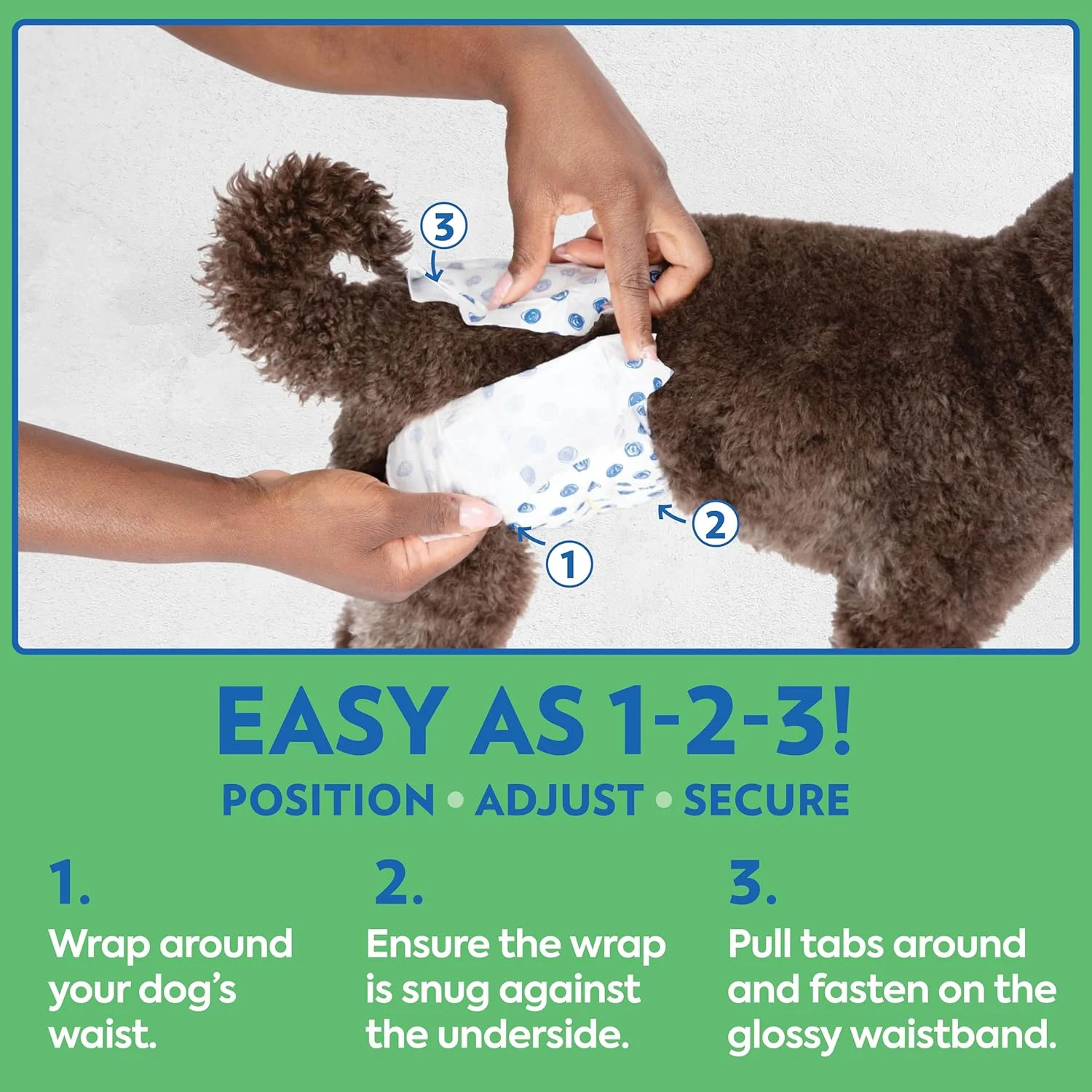 3

2

1

EASY AS 1-2-3!

POSITION • ADJUST • SECURE

1.
Wrap around your dog's waist.

2.
Ensure the wrap is snug against the underside.

3.
Pull tabs around and fasten on the glossy waistband.