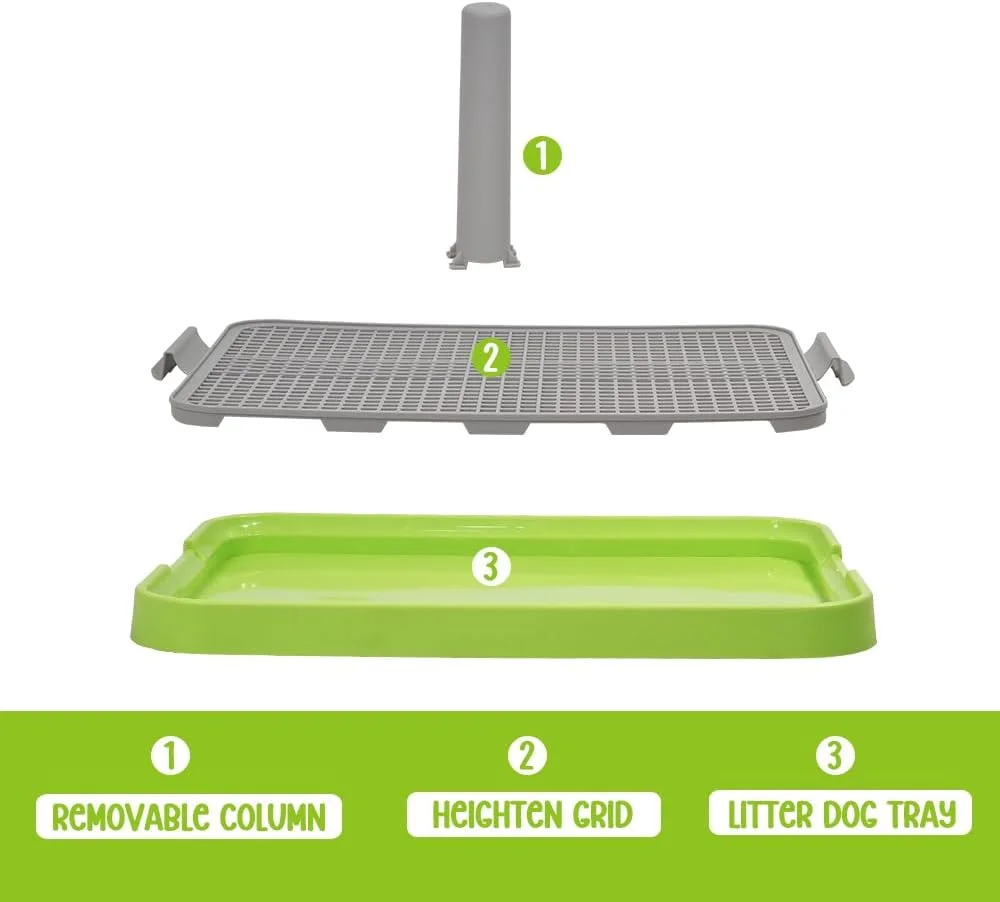 1

2

3

1
REMOVABLE COLUMN

2
HEIGHTEN GRID

3
LITTER DOG TRAY