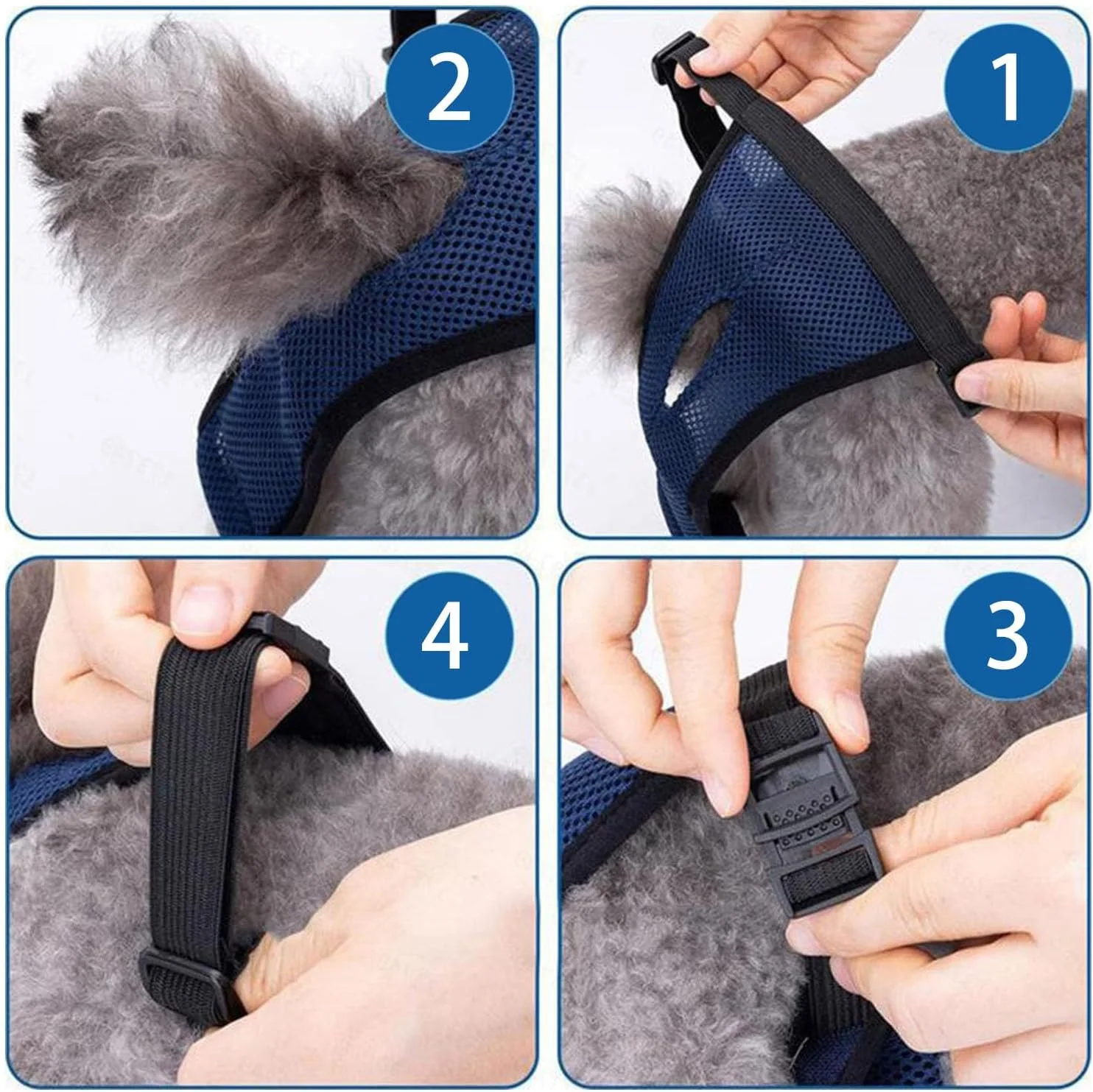 2

1

4

3