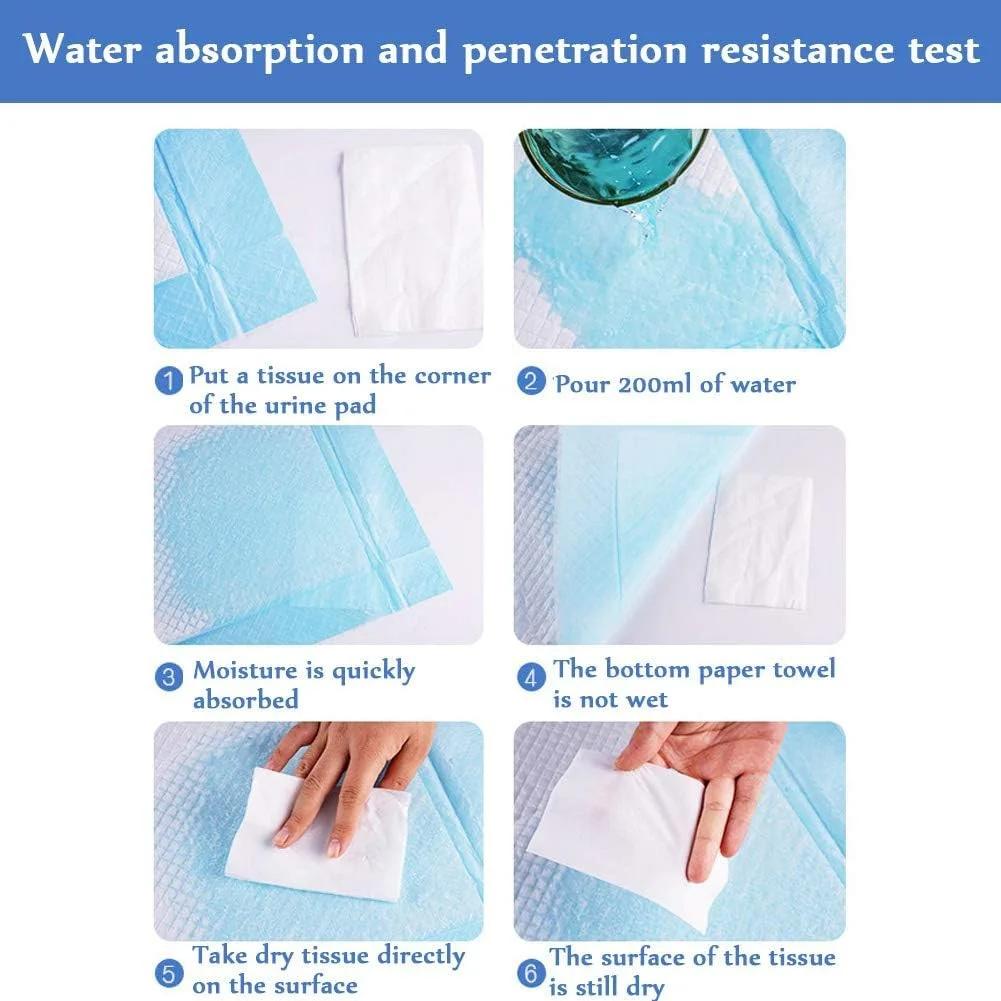 Water absorption and penetration resistance test

1 Put a tissue on the corner of the urine pad

2 Pour 200ml of water

3 Moisture is quickly absorbed

4 The bottom paper towel is not wet

5 Take dry tissue directly on the surface

6 The surface of the tissue is still dry