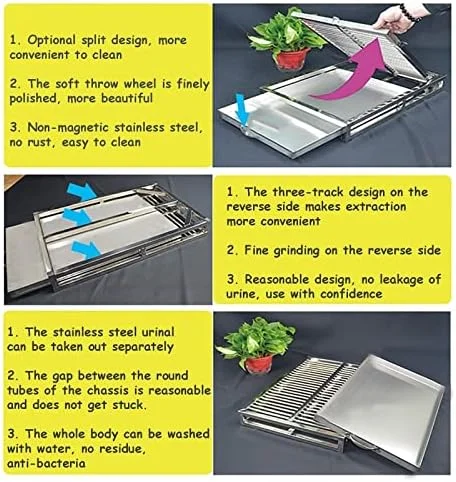 1. Optional split design, more convenient to clean

2. The soft throw wheel is finely polished, more beautiful

3. Non-magnetic stainless steel, no rust, easy to clean

1. The three-track design on the reverse side makes extraction more convenient

2. Fine grinding on the reverse side

3. Reasonable design, no leakage of urine, use with confidence

1. The stainless steel urinal can be taken out separately

2. The gap between the round tubes of the chassis is reasonable and does not get stuck.

3. The whole body can be washed with water, no residue, anti-bacteria