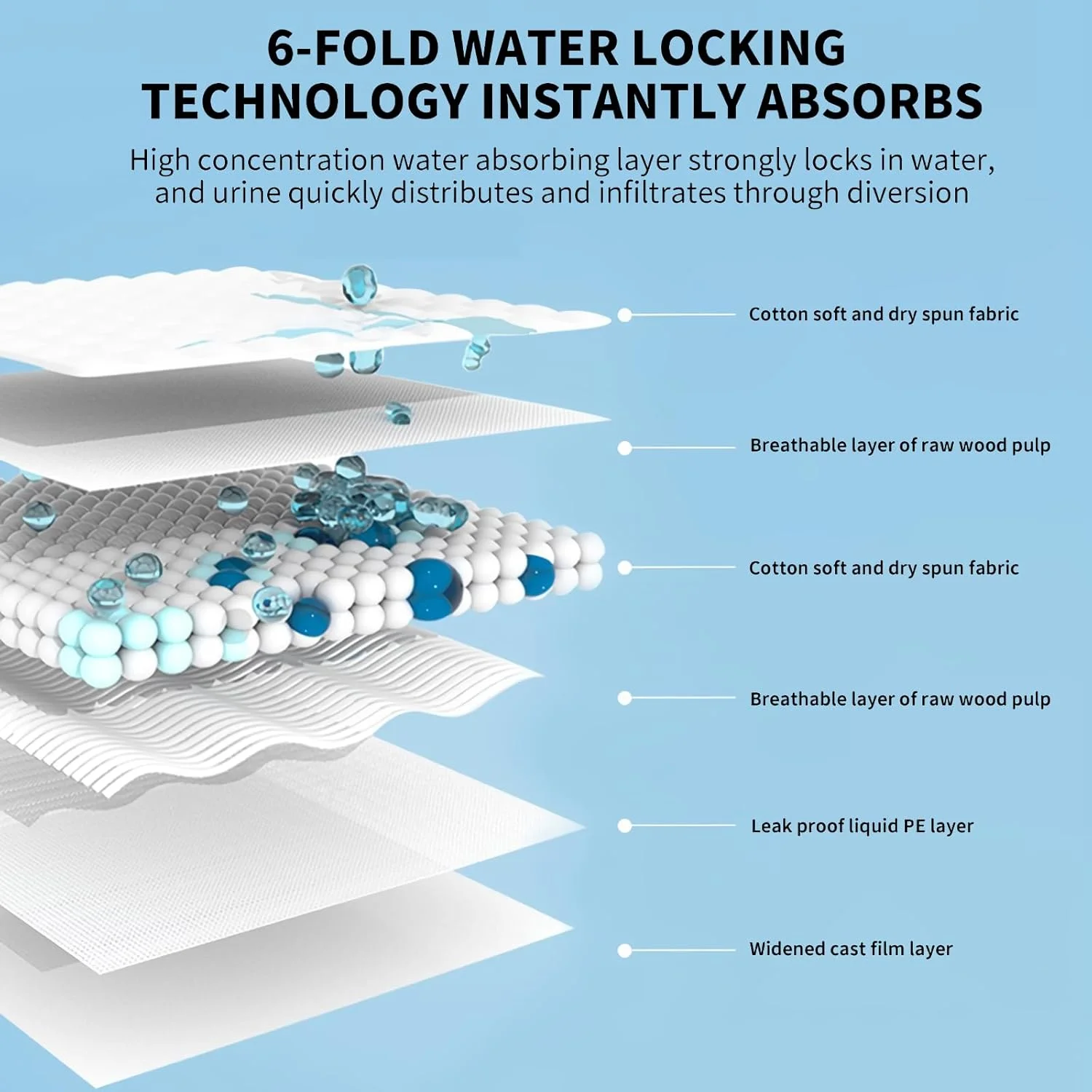 6-FOLD WATER LOCKING TECHNOLOGY INSTANTLY ABSORBS

High concentration water absorbing layer strongly locks in water, and urine quickly distributes and infiltrates through diversion

Cotton soft and dry spun fabric

Breathable layer of raw wood pulp

Cotton soft and dry spun fabric

Breathable layer of raw wood pulp

Leak proof liquid PE layer

Widened cast film layer