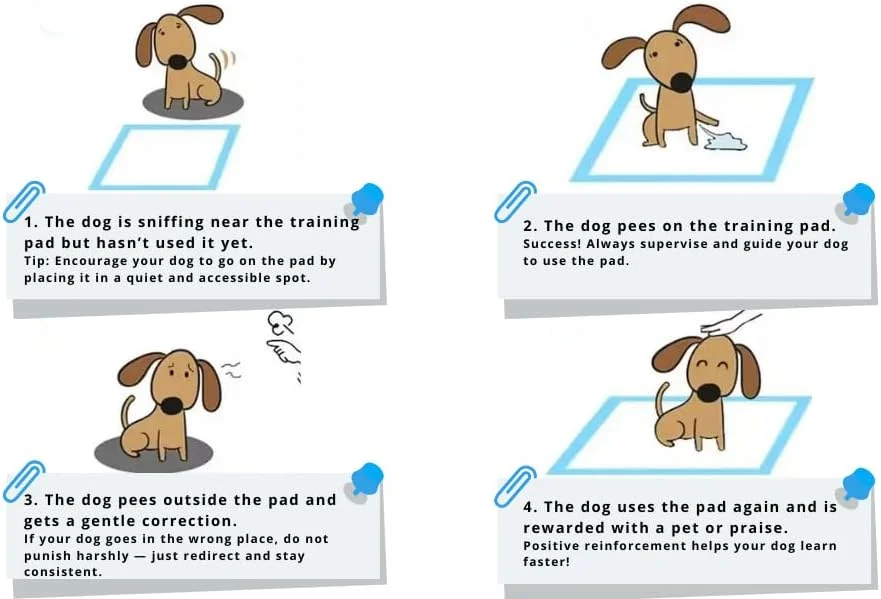 1. The dog is sniffing near the training pad but hasn't used it yet.
Tip: Encourage your dog to go on the pad by placing it in a quiet and accessible spot.

2. The dog pees on the training pad.
Success! Always supervise and guide your dog to use the pad.

3. The dog pees outside the pad and gets a gentle correction.
If your dog goes in the wrong place, do not punish harshly — just redirect and stay consistent.

4. The dog uses the pad again and is rewarded with a pet or praise.
Positive reinforcement helps your dog learn faster!