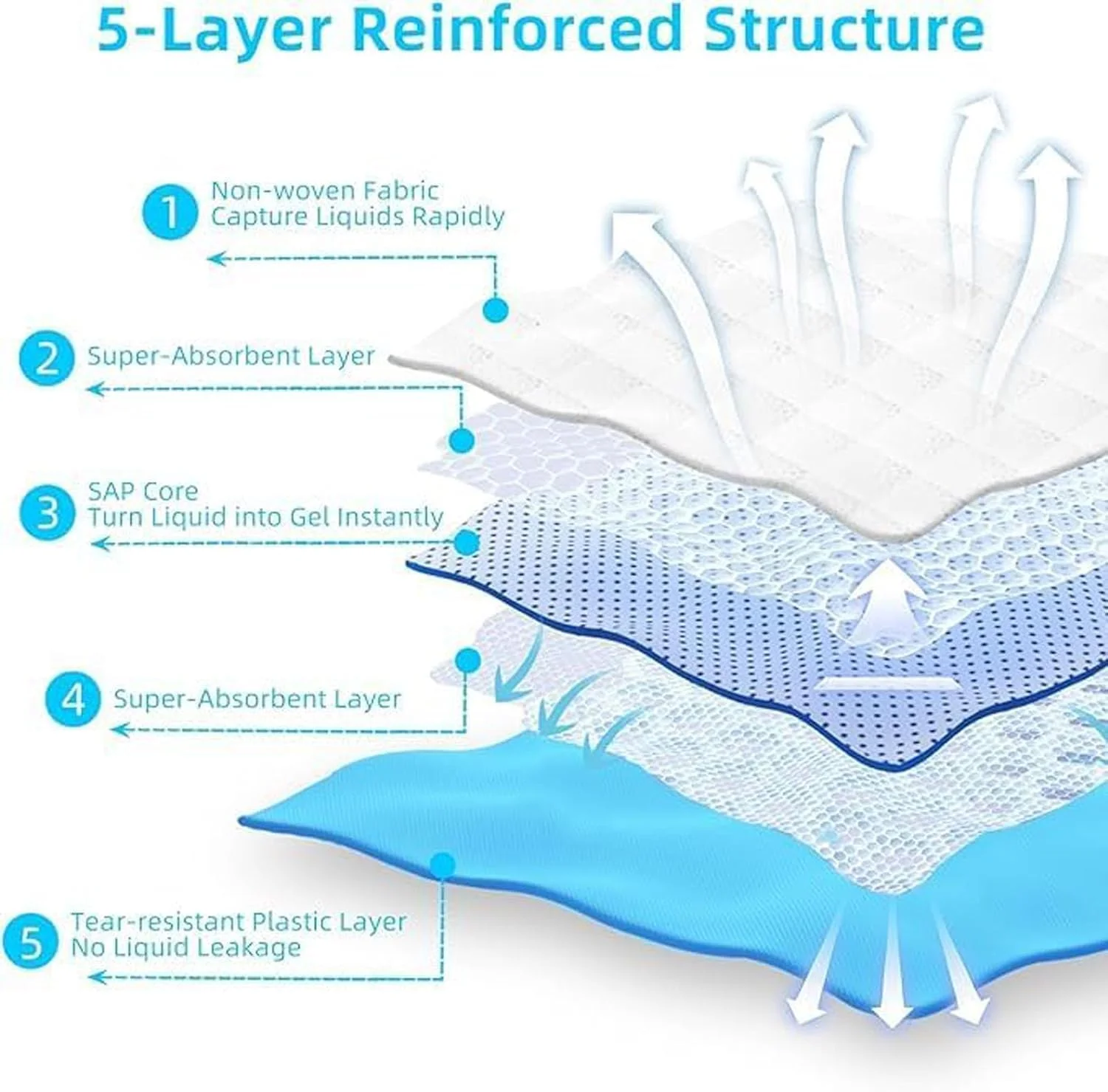 5-Layer Reinforced Structure

1 Non-woven Fabric
Capture Liquids Rapidly

2 Super-Absorbent Layer

3 SAP Core
Turn Liquid into Gel Instantly

4 Super-Absorbent Layer

5 Tear-resistant Plastic Layer
No Liquid Leakage