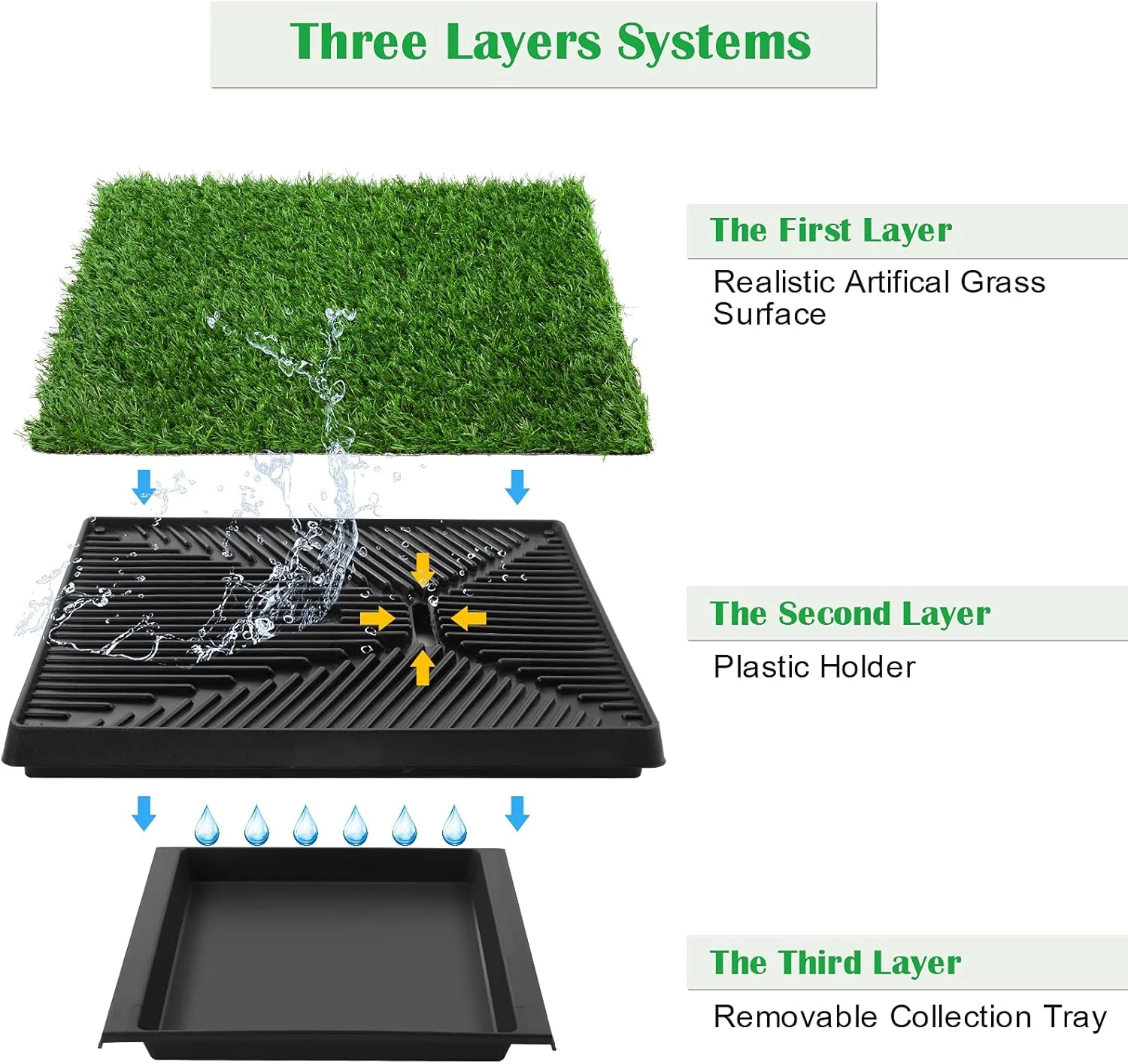 Three Layers Systems

The First Layer

Realistic Artifical Grass Surface

The Second Layer

Plastic Holder

The Third Layer

Removable Collection Tray