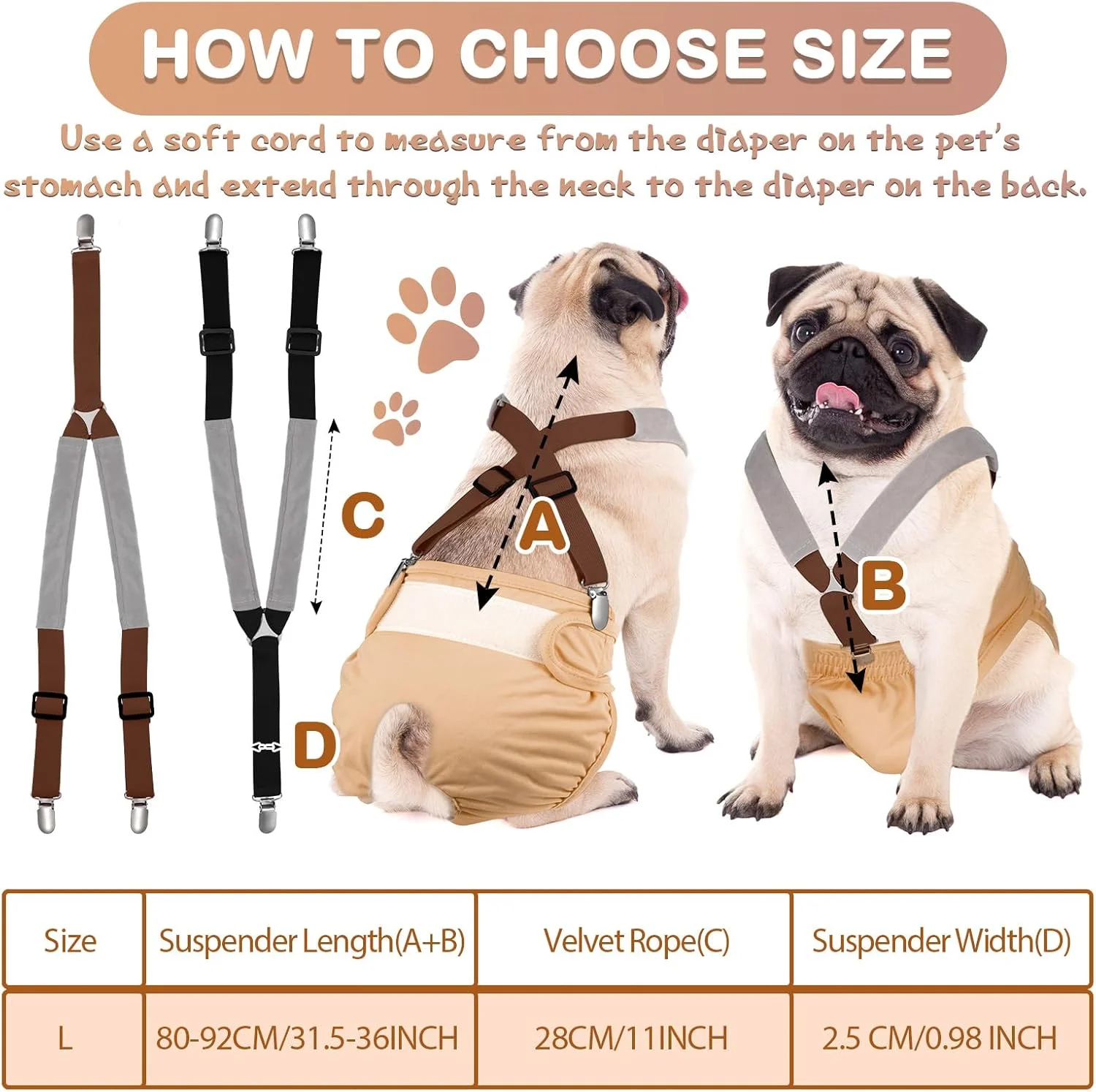 HOW TO CHOOSE SIZE

Use a soft cord to measure from the diaper on the pet's stomach and extend through the neck to the diaper on the back.

C

A

B

D

| Size | Suspender Length(A+B) | Velvet Rope(C) | Suspender Width(D) |
|---|---|---|---|
| L | 80-92CM/31.5-36INCH | 28CM/11INCH | 2.5 CM/0.98 INCH |