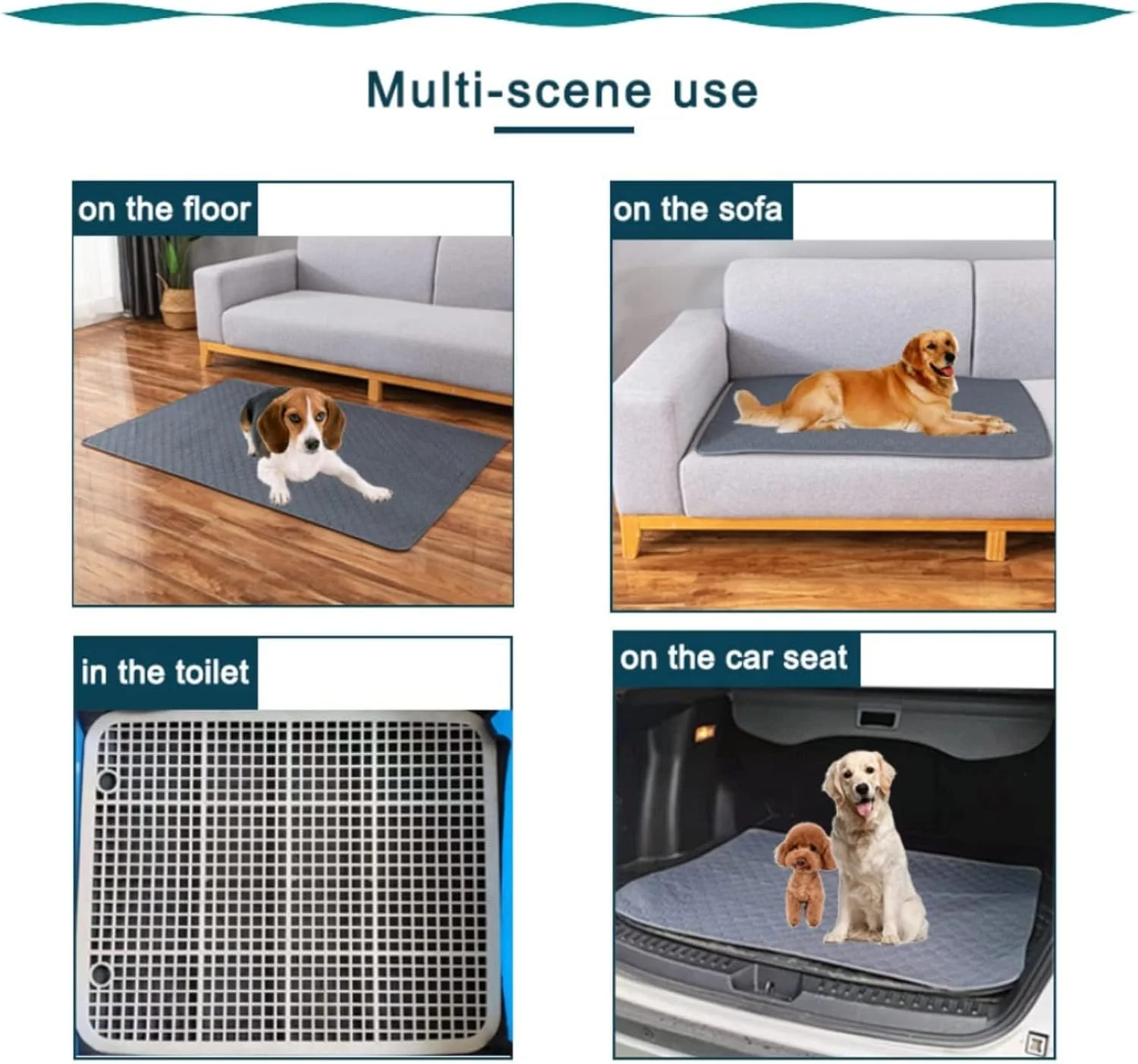 Multi-scene use

on the floor

on the sofa

in the toilet

on the car seat