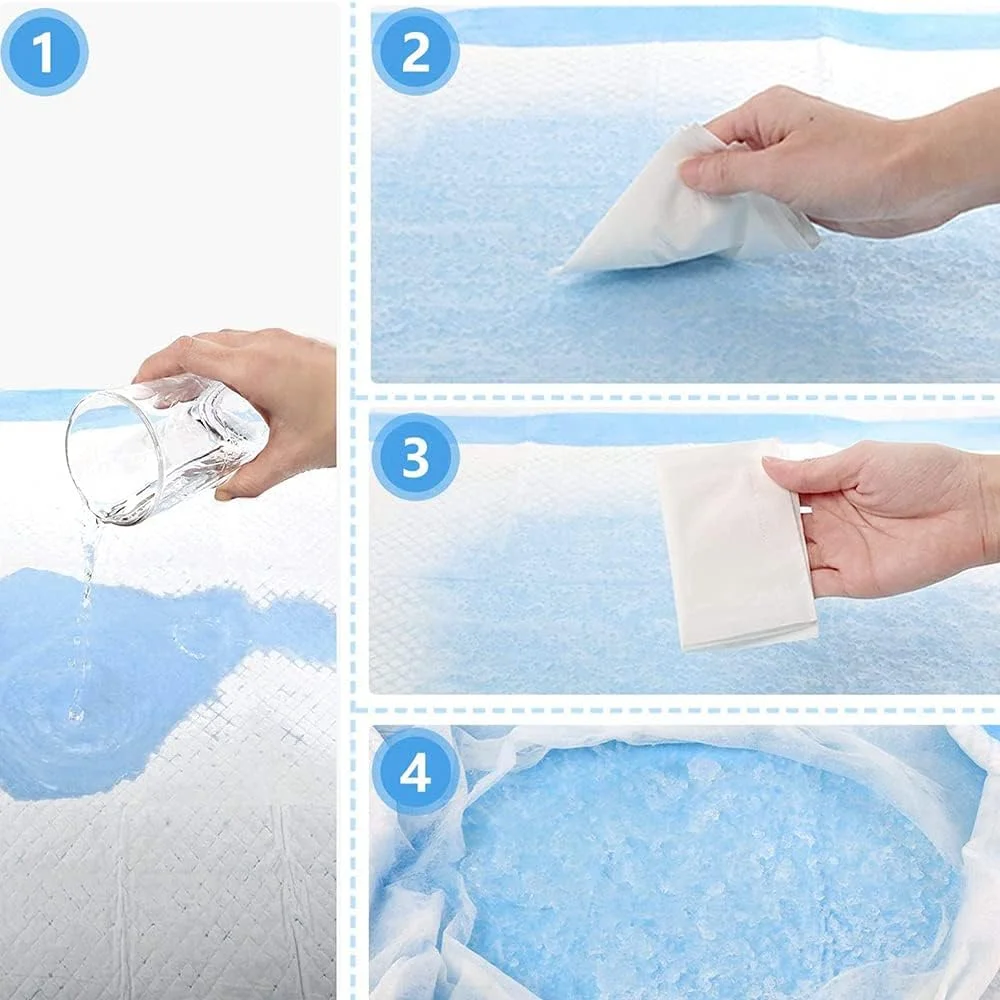 1
2
3
4