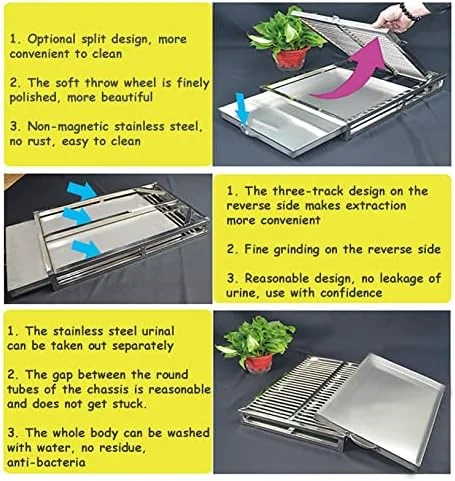 1. Optional split design, more convenient to clean

2. The soft throw wheel is finely polished, more beautiful

3. Non-magnetic stainless steel, no rust, easy to clean

1. The three-track design on the reverse side makes extraction more convenient

2. Fine grinding on the reverse side

3. Reasonable design, no leakage of urine, use with confidence

1. The stainless steel urinal can be taken out separately

2. The gap between the round tubes of the chassis is reasonable and does not get stuck.

3. The whole body can be washed with water, no residue, anti-bacteria