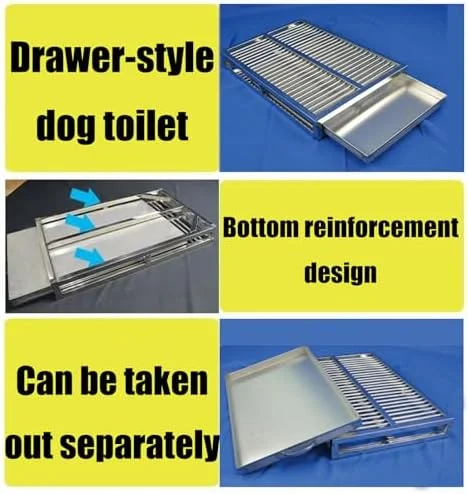 Drawer-style dog toilet

Bottom reinforcement design

Can be taken out separately