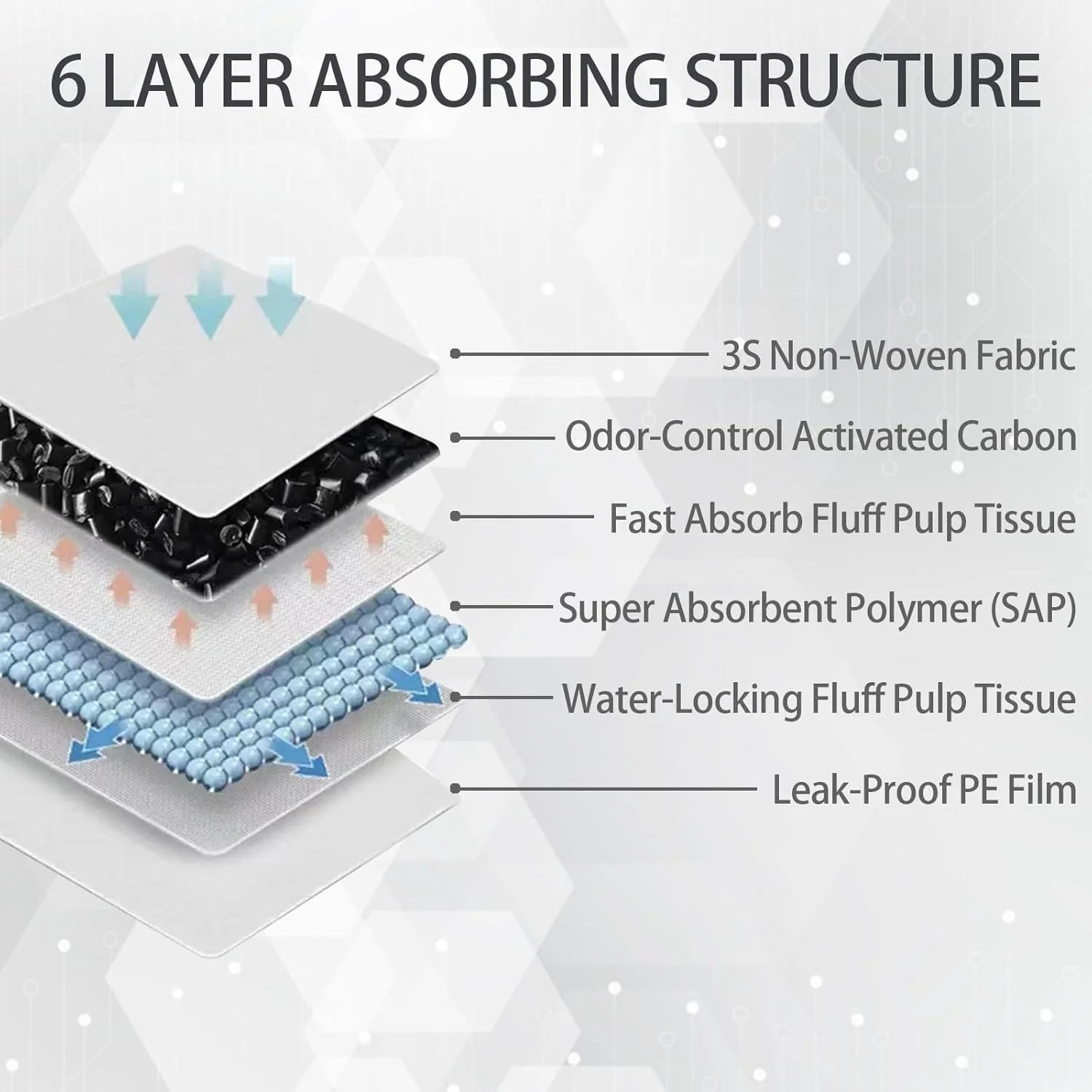 6 LAYER ABSORBING STRUCTURE

3S Non-Woven Fabric

Odor-Control Activated Carbon

Fast Absorb Fluff Pulp Tissue

Super Absorbent Polymer (SAP)

Water-Locking Fluff Pulp Tissue

Leak-Proof PE Film