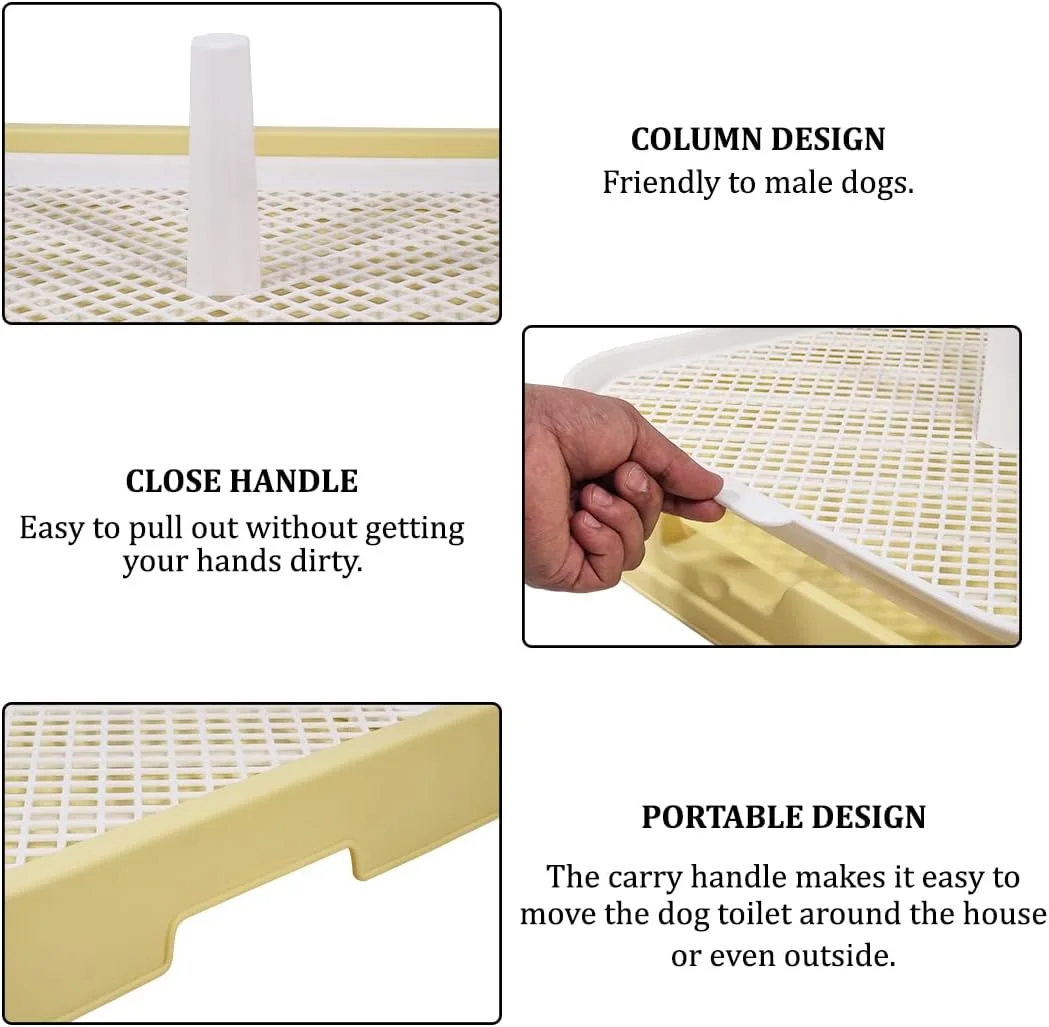 COLUMN DESIGN
Friendly to male dogs.

CLOSE HANDLE
Easy to pull out without getting your hands dirty.

PORTABLE DESIGN
The carry handle makes it easy to move the dog toilet around the house or even outside.