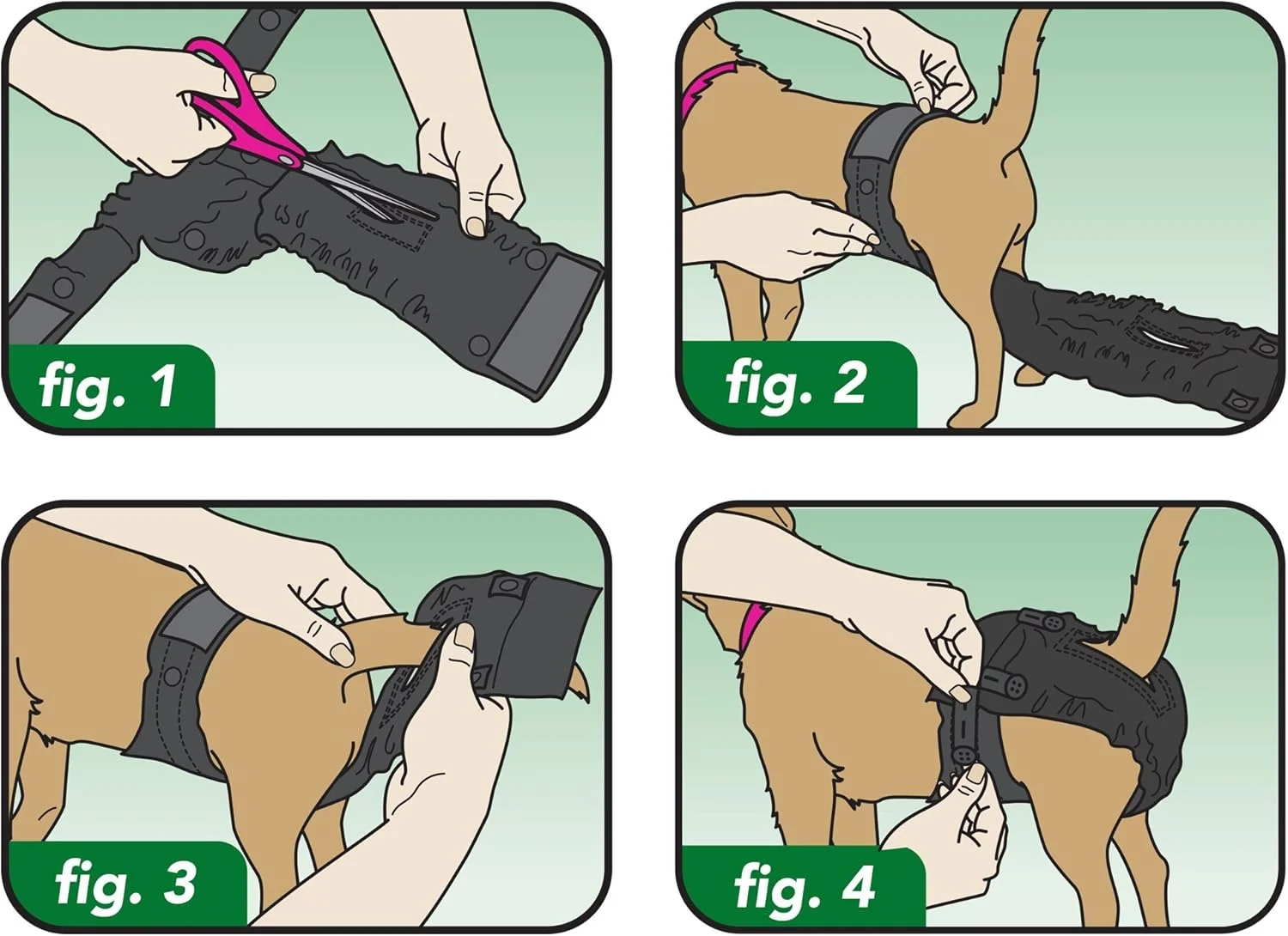 fig. 1

fig. 2

fig. 3

fig. 4