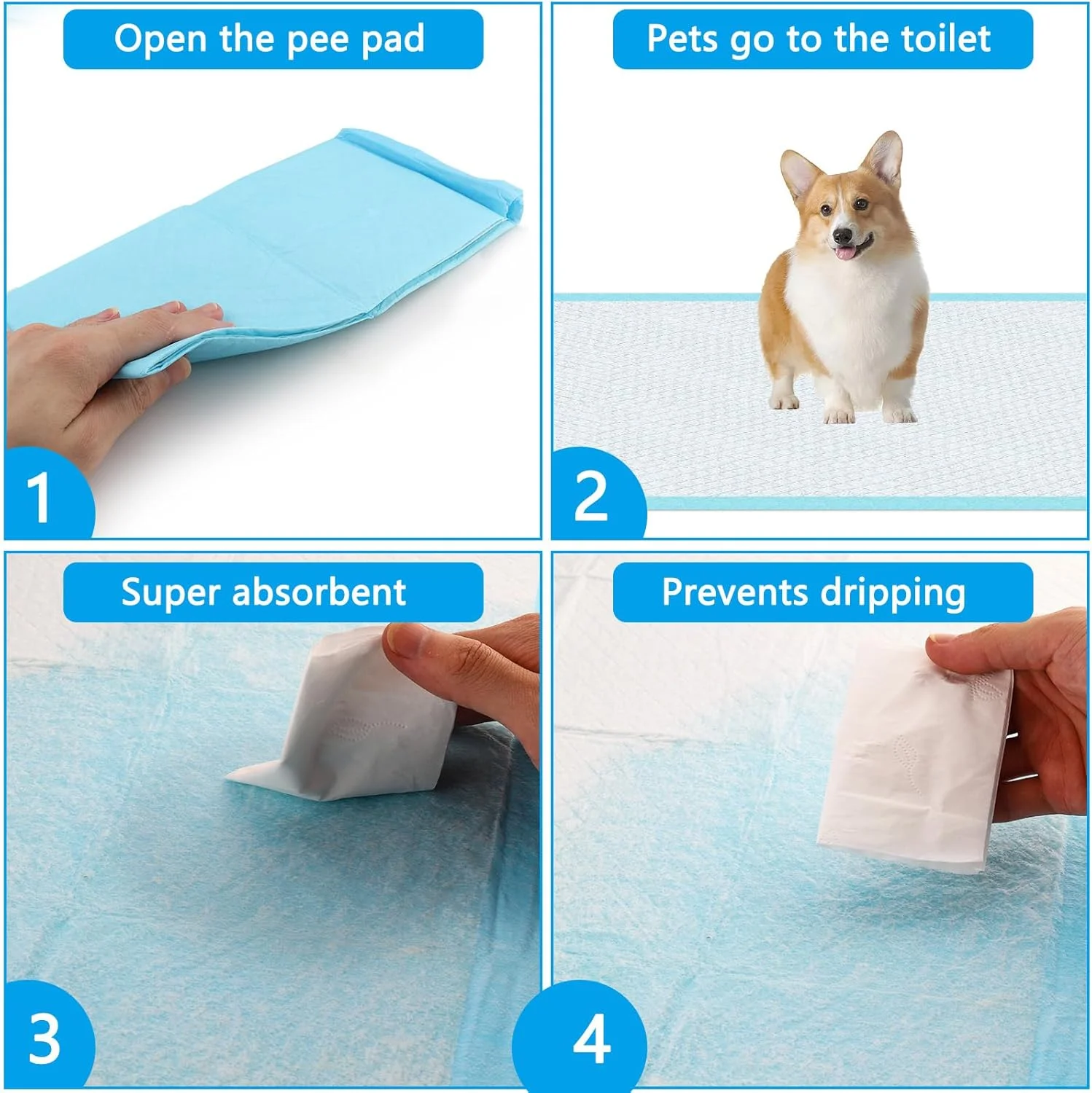 Open the pee pad

1

Pets go to the toilet

2

Super absorbent

3

Prevents dripping

4