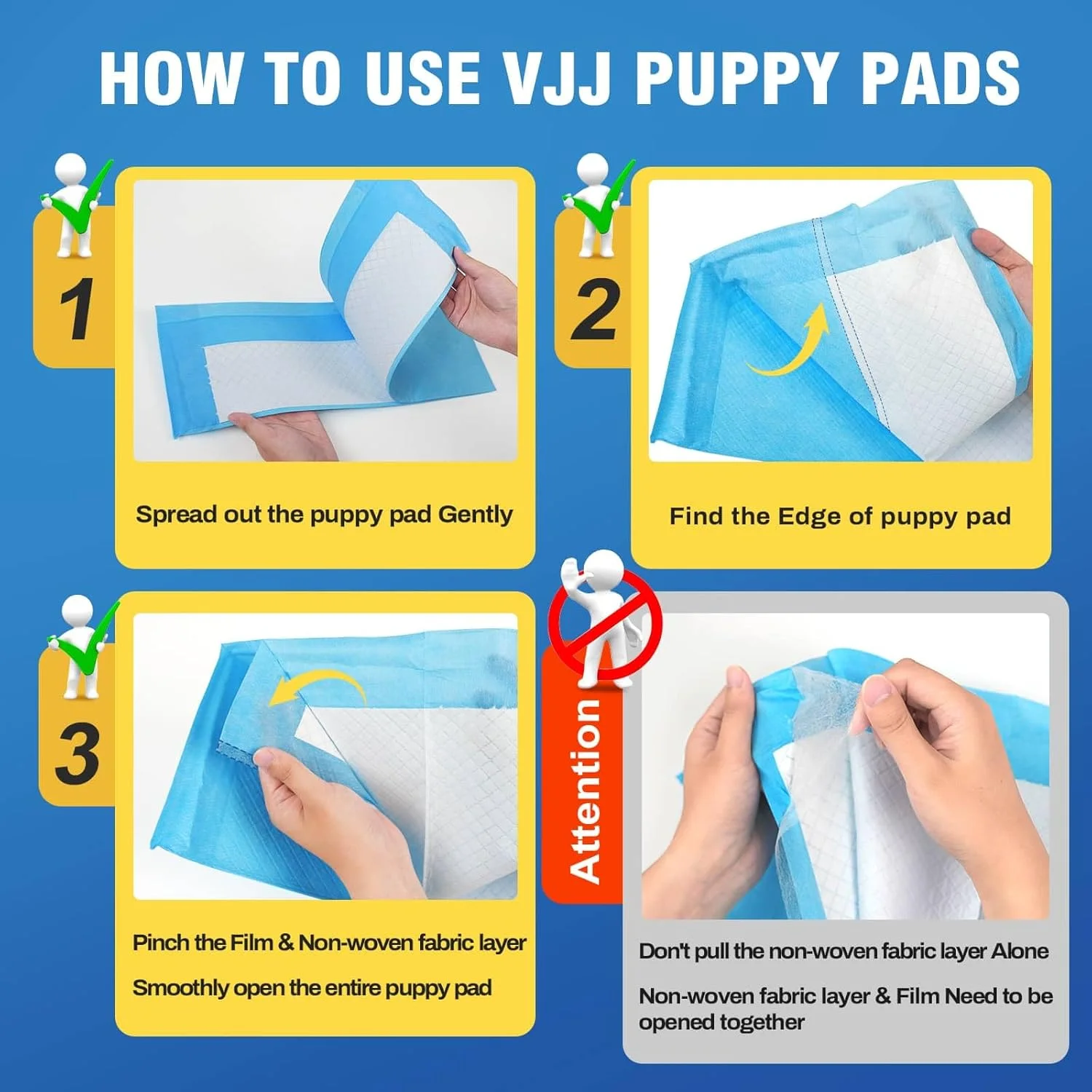 HOW TO USE VJJ PUPPY PADS

1

Spread out the puppy pad Gently

2

Find the Edge of puppy pad

3

Pinch the Film & Non-woven fabric layer

Smoothly open the entire puppy pad

Attention

Don't pull the non-woven fabric layer Alone

Non-woven fabric layer & Film Need to be opened together