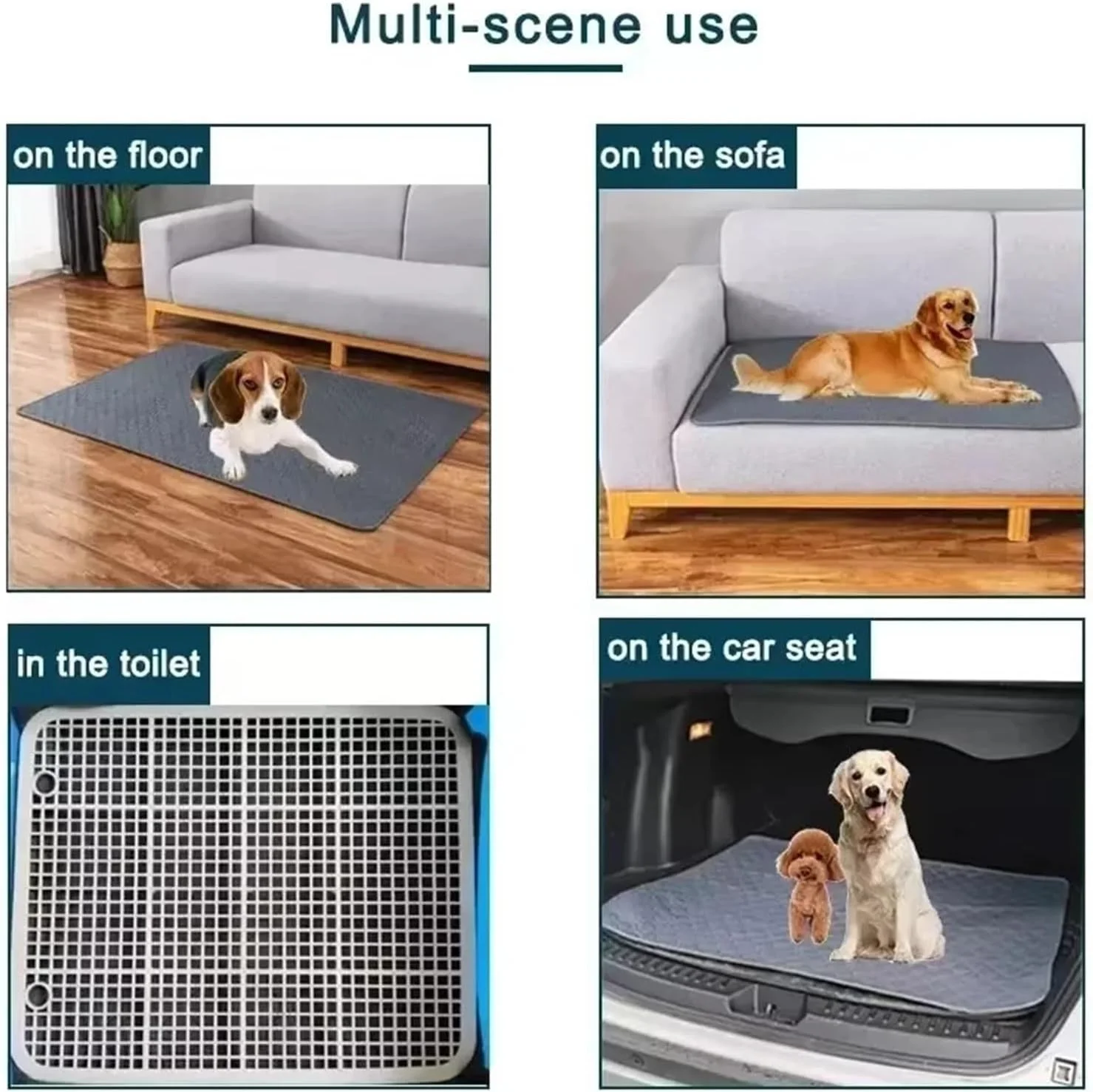 Multi-scene use

on the floor

on the sofa

in the toilet

on the car seat