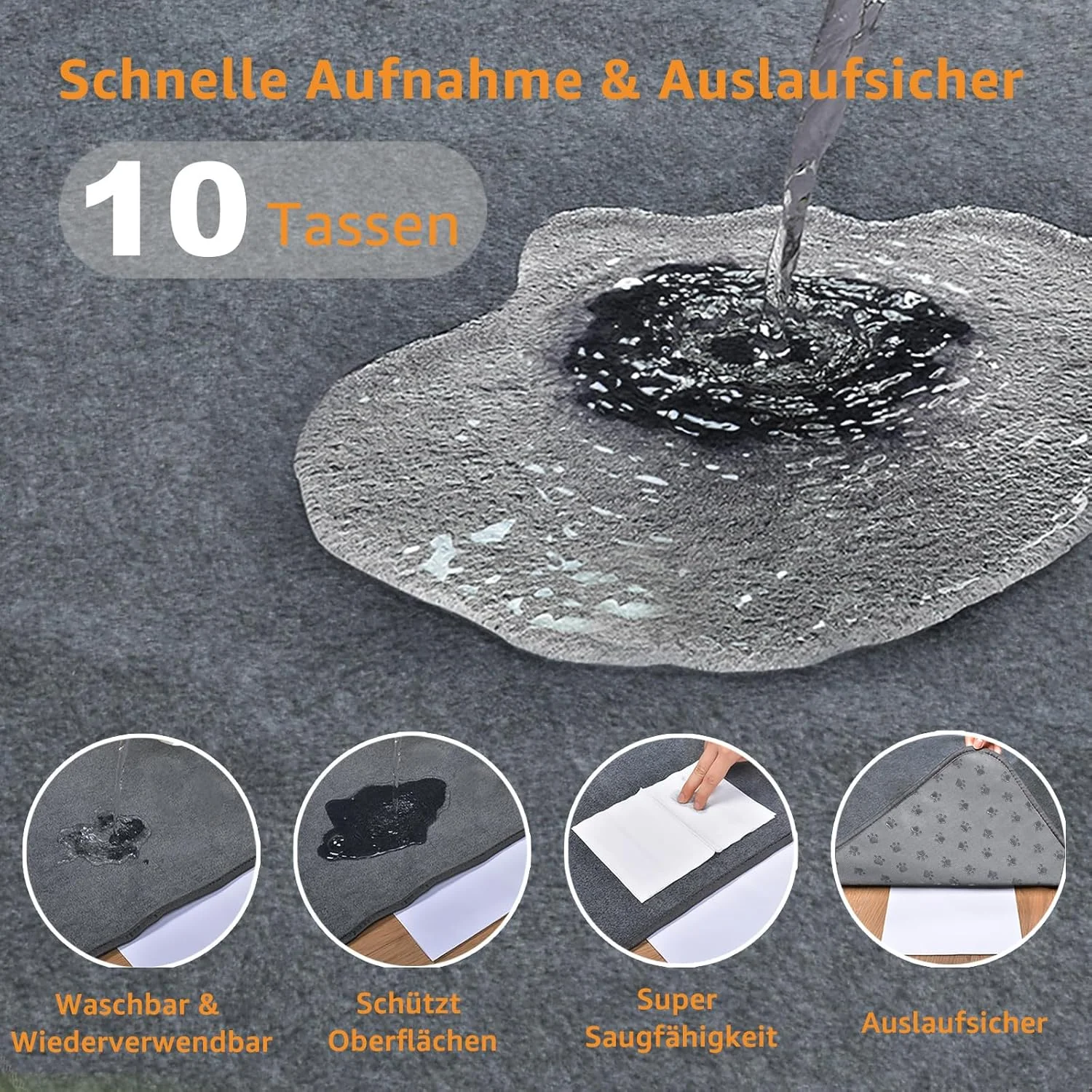 Schnelle Aufnahme & Auslaufsicher

10 Tassen

Waschbar & Wiederverwendbar

Schützt Oberflächen

Super Saugfähigkeit

Auslaufsicher