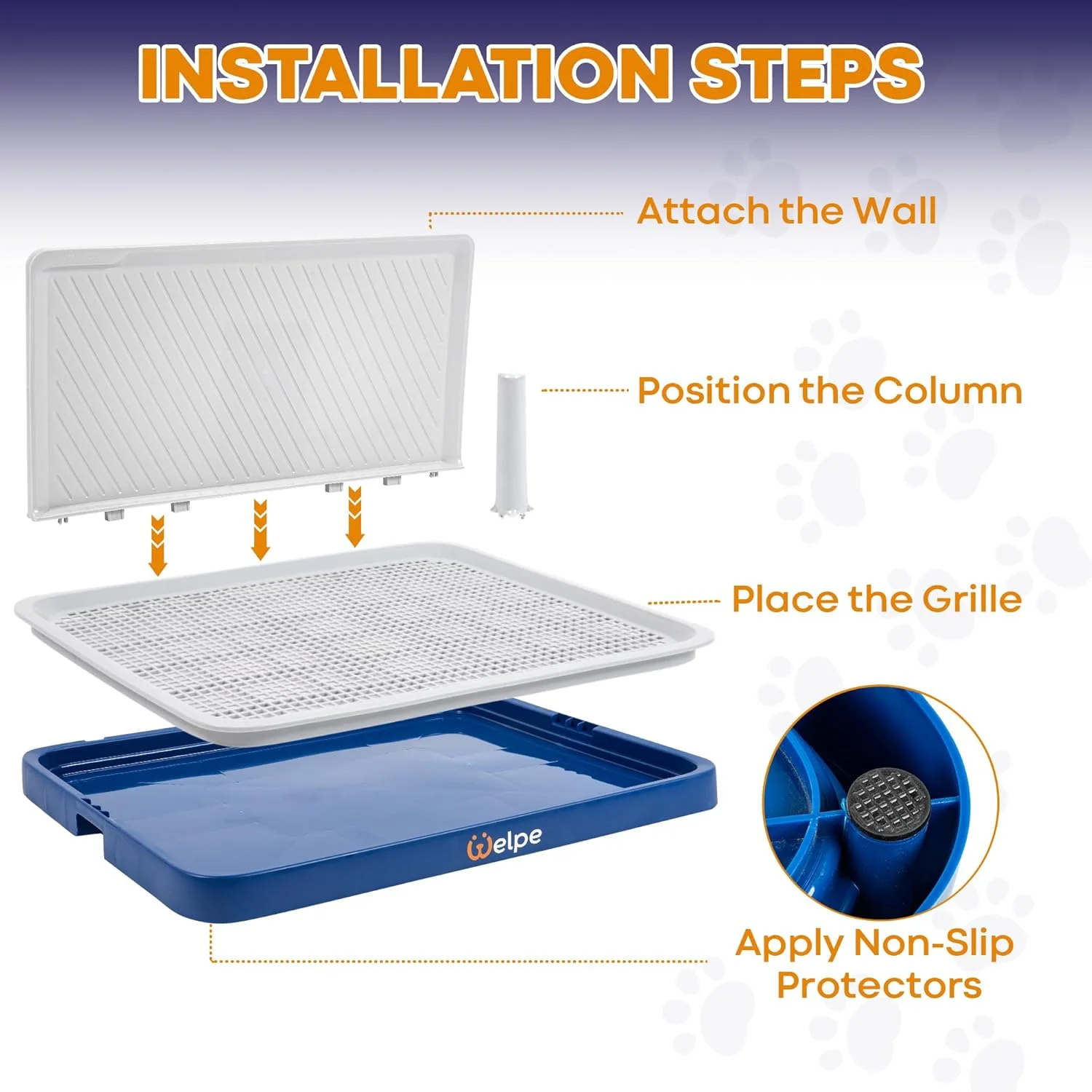 INSTALLATION STEPS

Attach the Wall

Position the Column

Place the Grille

Welpe

Apply Non-Slip Protectors