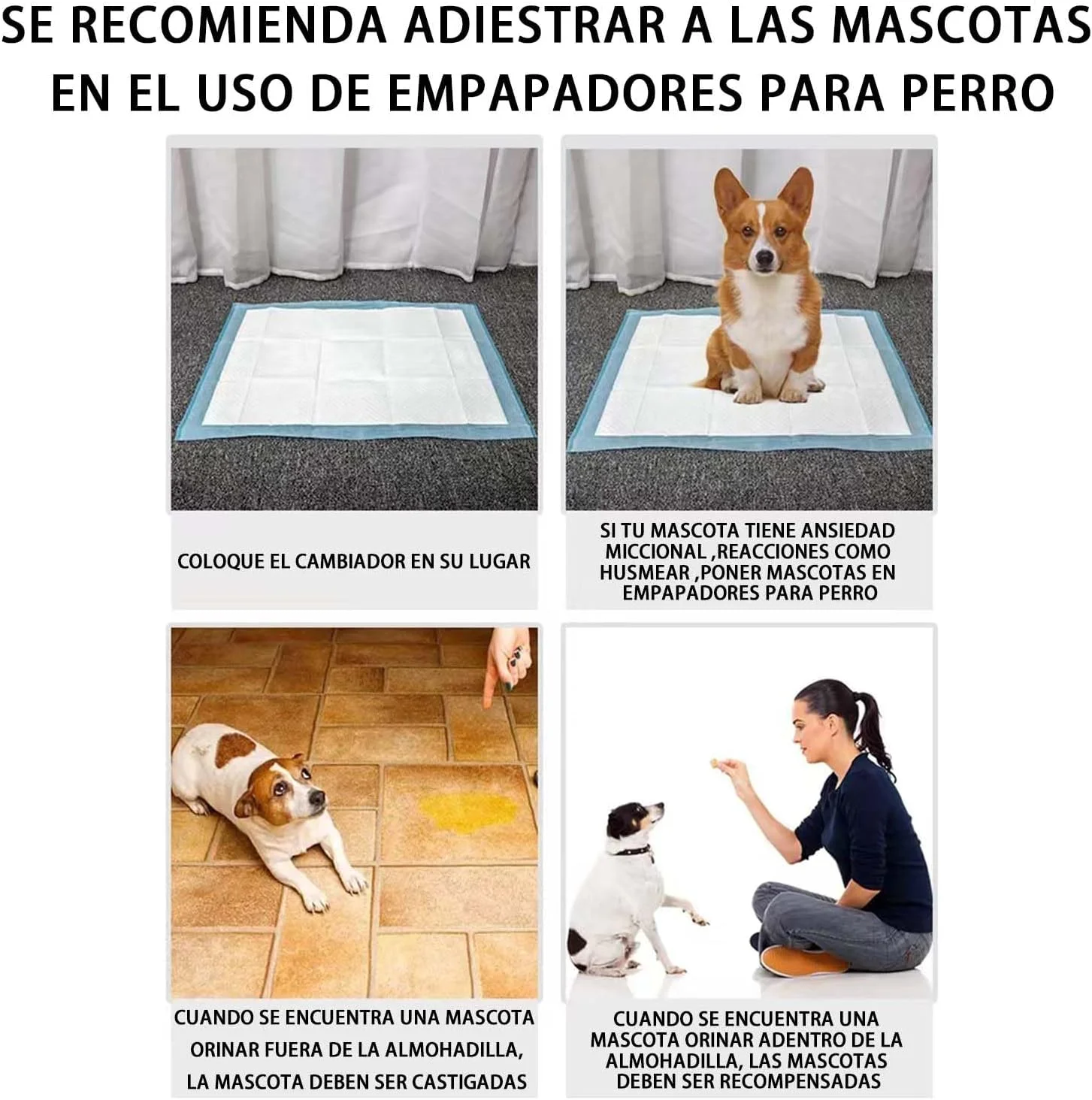 SE RECOMIENDA ADIESTRAR A LAS MASCOTAS EN EL USO DE EMPAPADORES PARA PERRO

COLOQUE EL CAMBIADOR EN SU LUGAR

SI TU MASCOTA TIENE ANSIEDAD MICCIONAL ,REACCIONES COMO HUSMEAR ,PONER MASCOTAS EN EMPAPADORES PARA PERRO

CUANDO SE ENCUENTRA UNA MASCOTA ORINAR FUERA DE LA ALMOHADILLA, LA MASCOTA DEBEN SER CASTIGADAS

CUANDO SE ENCUENTRA UNA MASCOTA ORINAR ADENTRO DE LA ALMOHADILLA, LAS MASCOTAS DEBEN SER RECOMPENSADAS