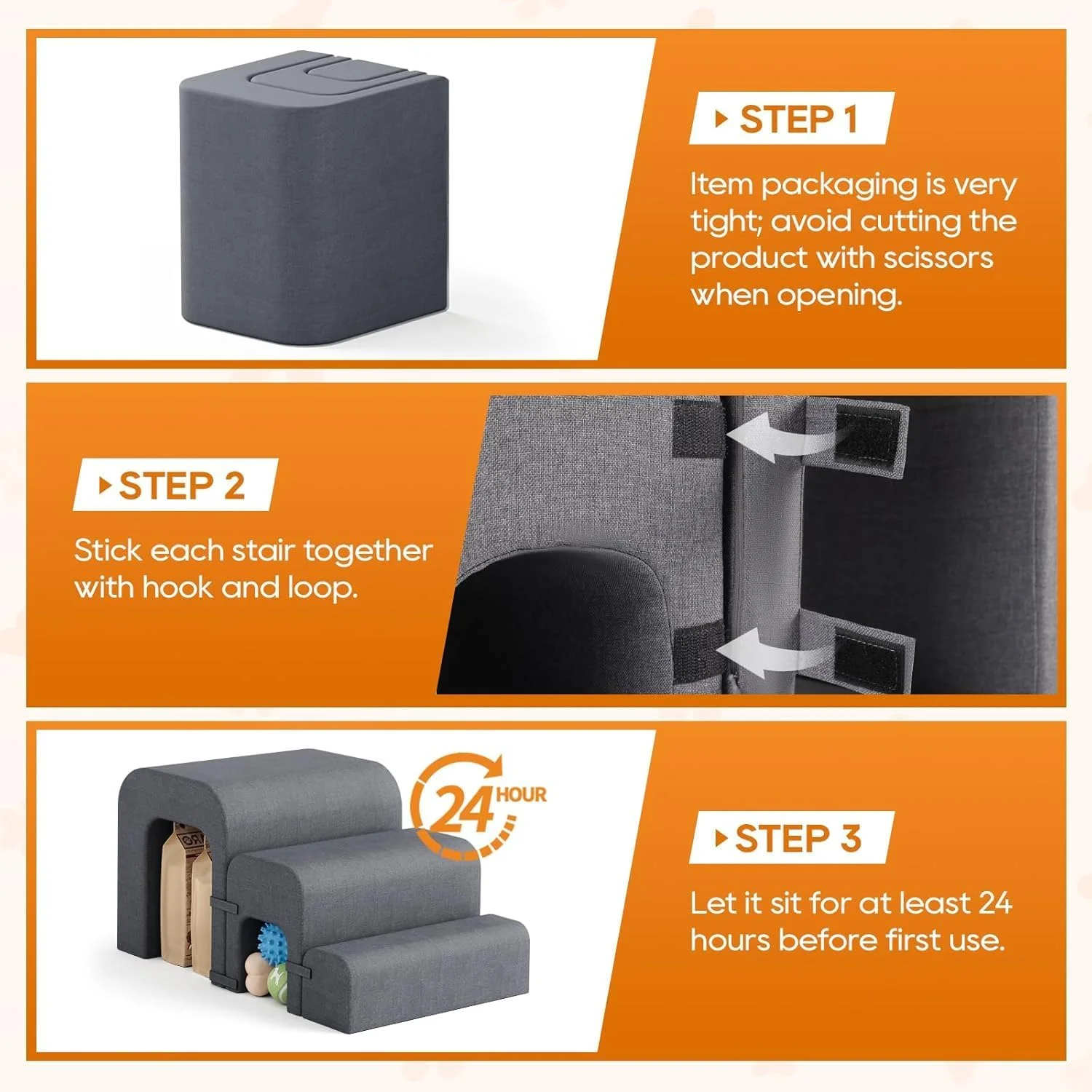 STEP 1

Item packaging is very tight; avoid cutting the product with scissors when opening.

STEP 2

Stick each stair together with hook and loop.

24 HOUR

STEP 3

Let it sit for at least 24 hours before first use.