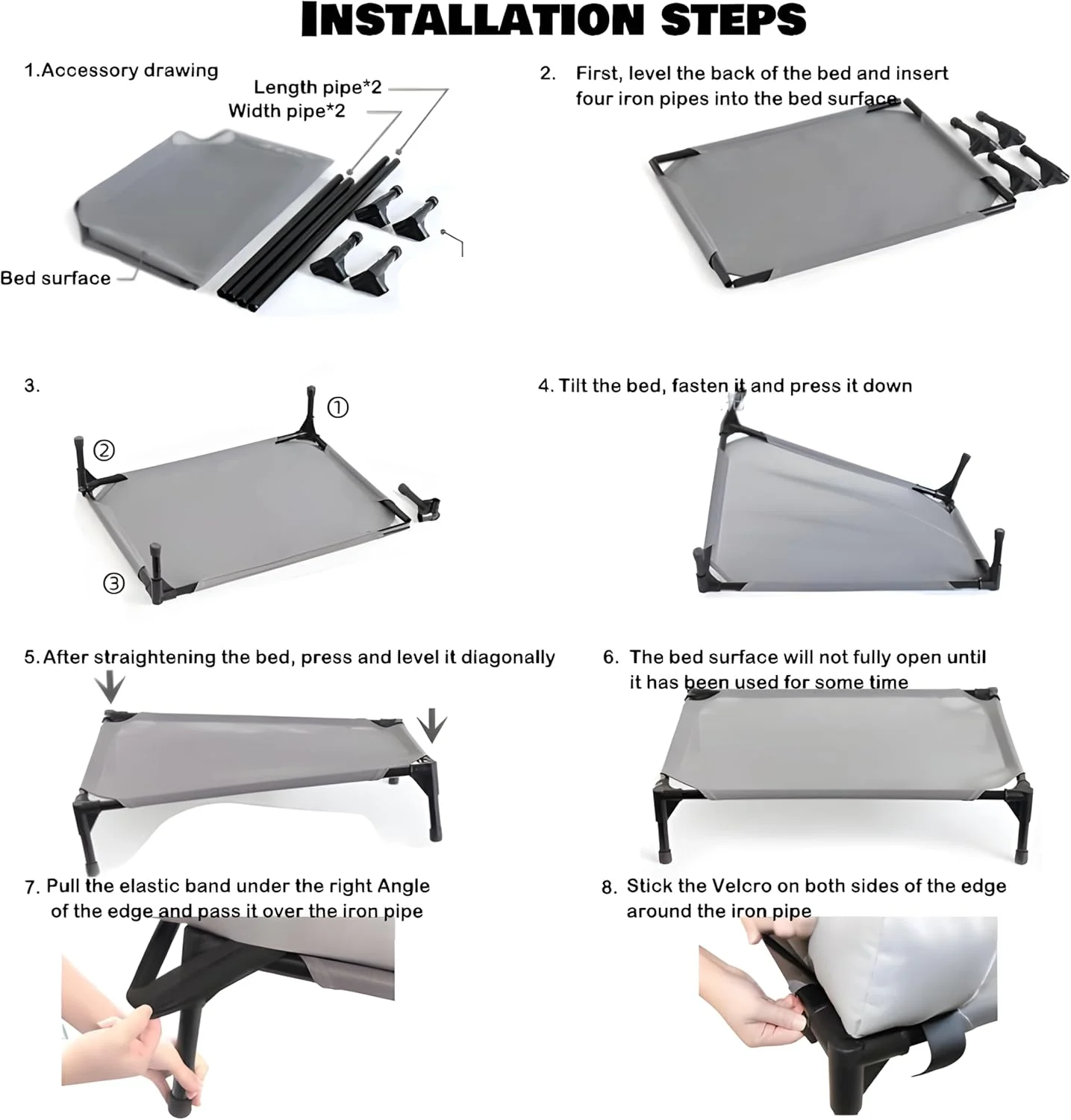 INSTALLATION STEPS

1.Accessory drawing

Length pipe*2

Width pipe*2

Bed surface

2. First, level the back of the bed and insert four iron pipes into the bed surface

3.

①

②

③

4. Tilt the bed, fasten it and press it down

5. After straightening the bed, press and level it diagonally

6. The bed surface will not fully open until it has been used for some time

7. Pull the elastic band under the right Angle of the edge and pass it over the iron pipe

8. Stick the Velcro on both sides of the edge around the iron pipe