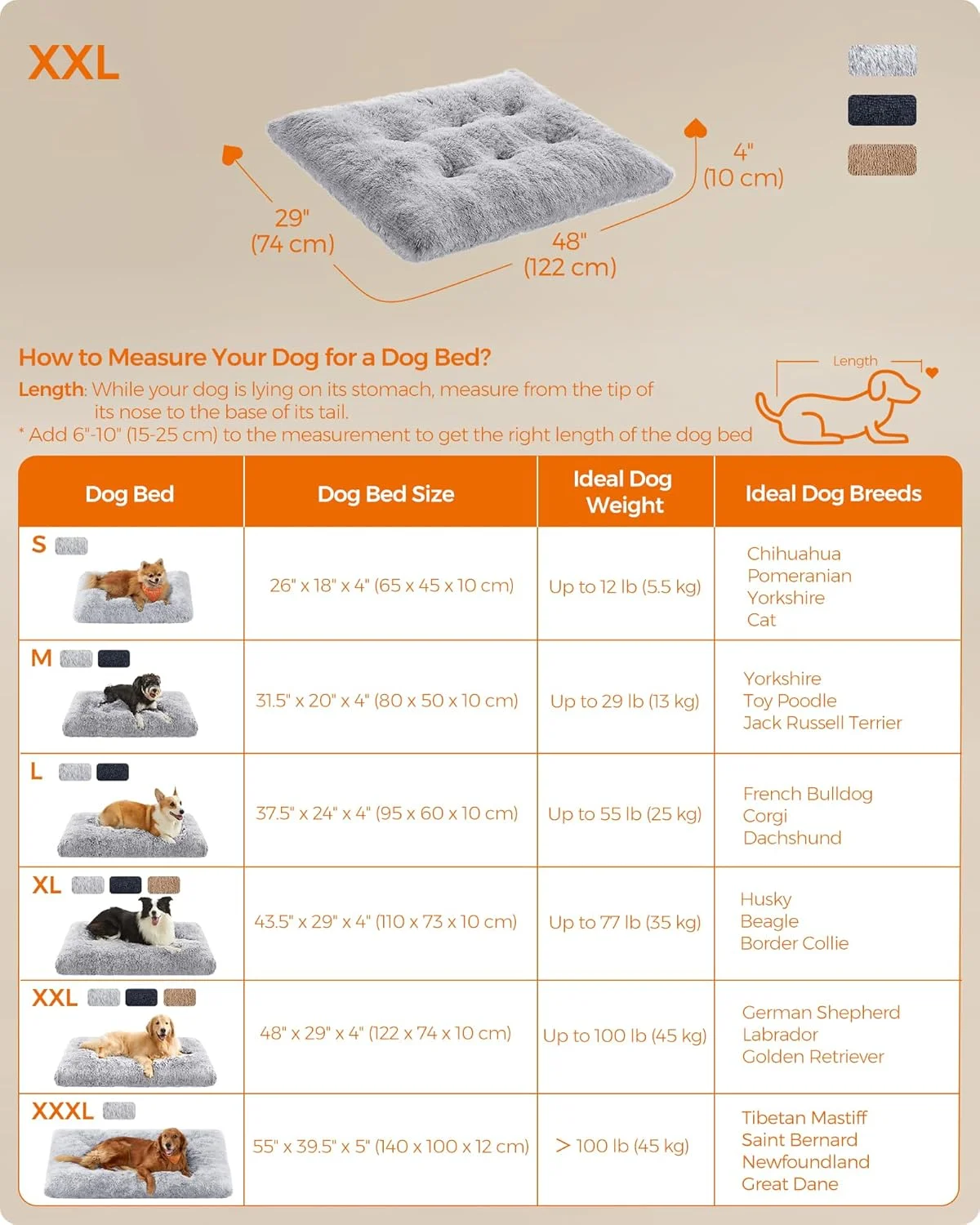 XXL

29"
(74 cm)

48"
(122 cm)

4"
(10 cm)

How to Measure Your Dog for a Dog Bed?

Length: While your dog is lying on its stomach, measure from the tip of its nose to the base of its tail.

* Add 6"-10" (15-25 cm) to the measurement to get the right length of the dog bed

Length

| Dog Bed | Dog Bed Size | Ideal Dog Weight | Ideal Dog Breeds |
|---|---|---|---|
| S | 26" x 18" x 4" (65 x 45 x 10 cm) | Up to 12 lb (5.5 kg) | Chihuahua Pomeranian Yorkshire Cat |
| M | 31.5" x 20" x 4" (80 x 50 x 10 cm) | Up to 29 lb (13 kg) | Yorkshire Toy Poodle Jack Russell Terrier |
| L | 37.5" x 24" x 4" (95 x 60 x 10 cm) | Up to 55 lb (25 kg) | French Bulldog Corgi Dachshund |
| XL | 43.5" x 29" x 4" (110 x 73 x 10 cm) | Up to 77 lb (35 kg) | Husky Beagle Border Collie |
| XXL | 48" x 29" x 4" (122 x 74 x 10 cm) | Up to 100 lb (45 kg) | German Shepherd Labrador Golden Retriever |
| XXXL | 55" x 39.5" x 5" (140 x 100 x 12 cm) | > 100 lb (45 kg) | Tibetan Mastiff Saint Bernard Newfoundland Great Dane |