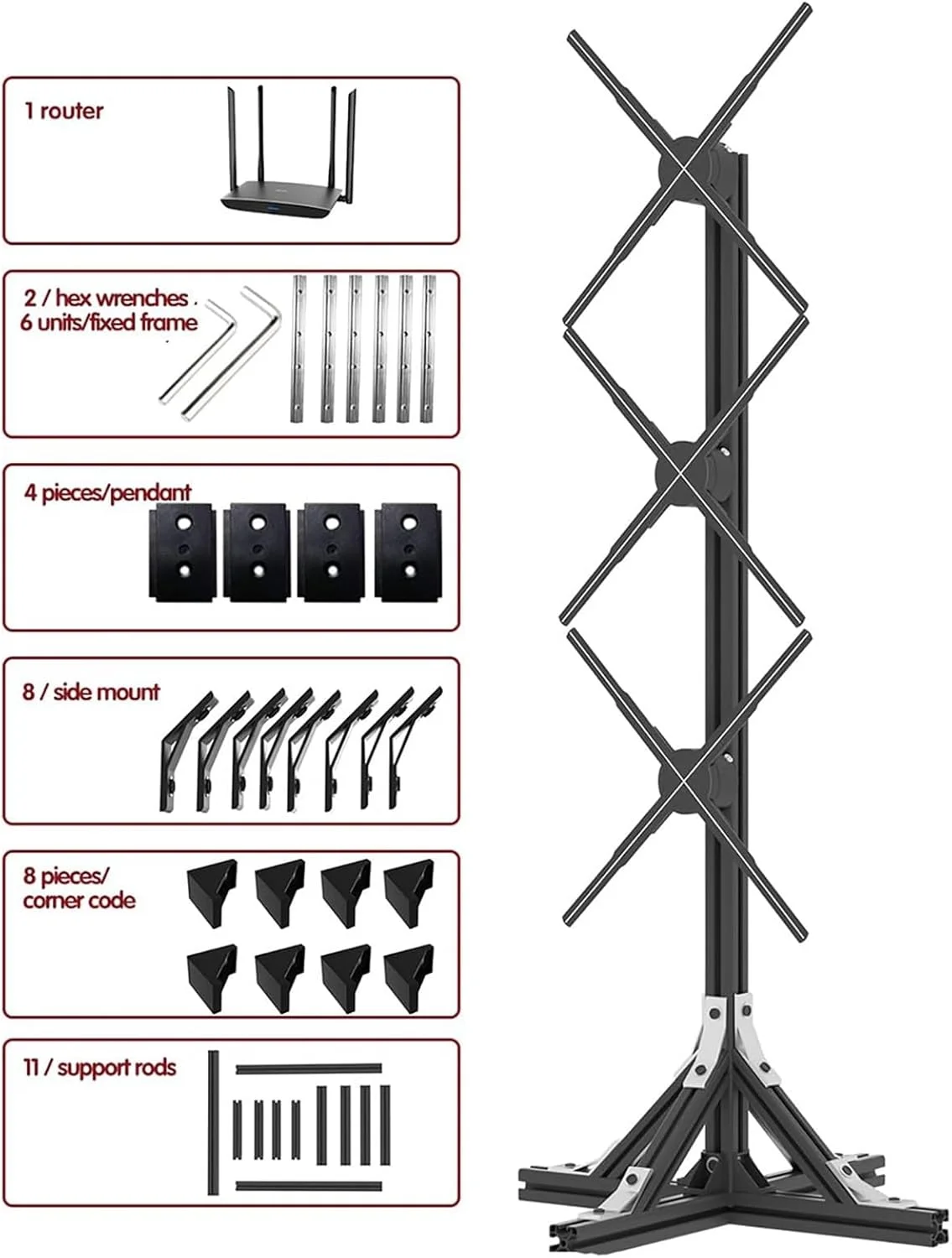 1 router

2 / hex wrenches
6 units/fixed frame

4 pieces/pendant

8 / side mount

8 pieces/
corner code

11 / support rods