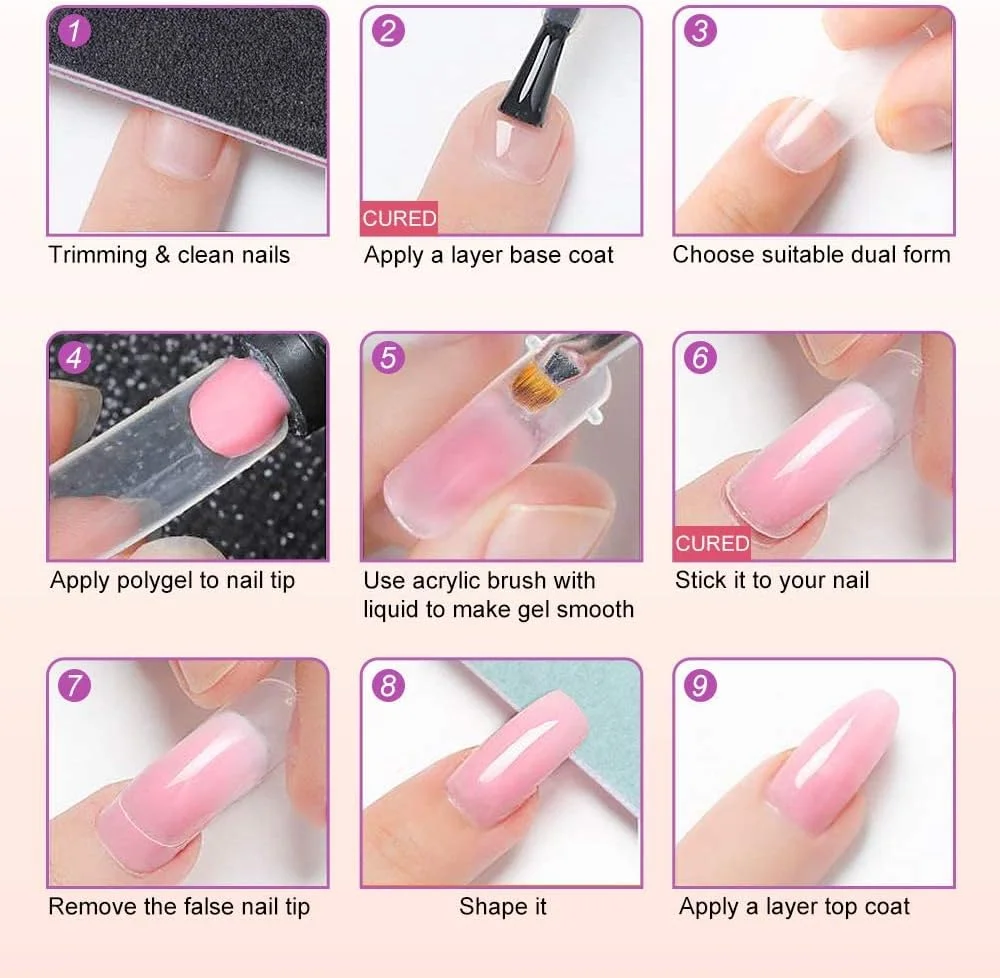 1
Trimming & clean nails

2
CURED
Apply a layer base coat

3
Choose suitable dual form

4
Apply polygel to nail tip

5
Use acrylic brush with liquid to make gel smooth

6
CURED
Stick it to your nail

7
Remove the false nail tip

8
Shape it

9
Apply a layer top coat